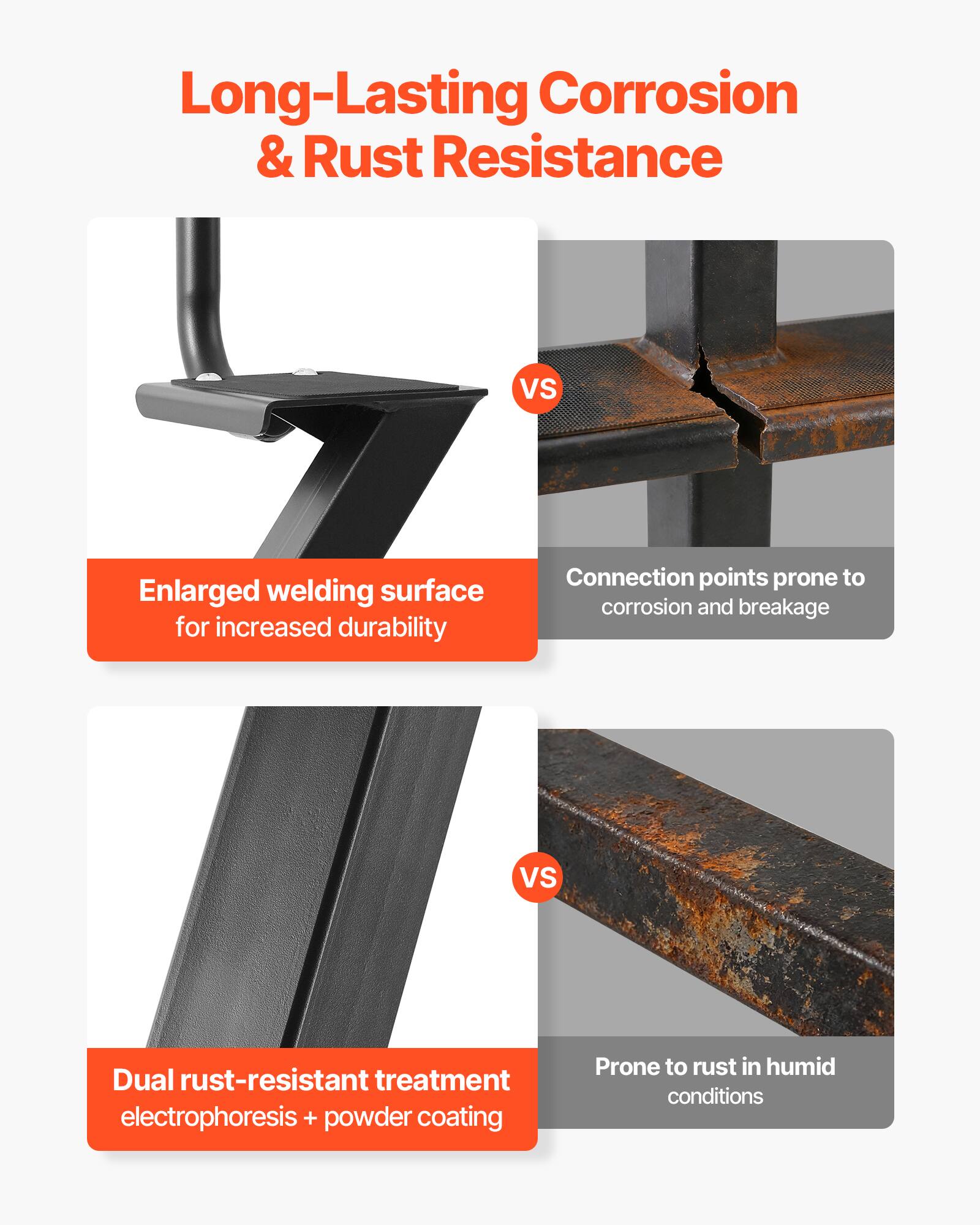 Long-Lasting Corrosion & Rust Resistance

Enlarged welding surface
for increased durability

VS

Connection points prone to
corrosion and breakage

Dual rust-resistant treatment
electrophoresis + powder coating

VS

Prone to rust in humid
conditions