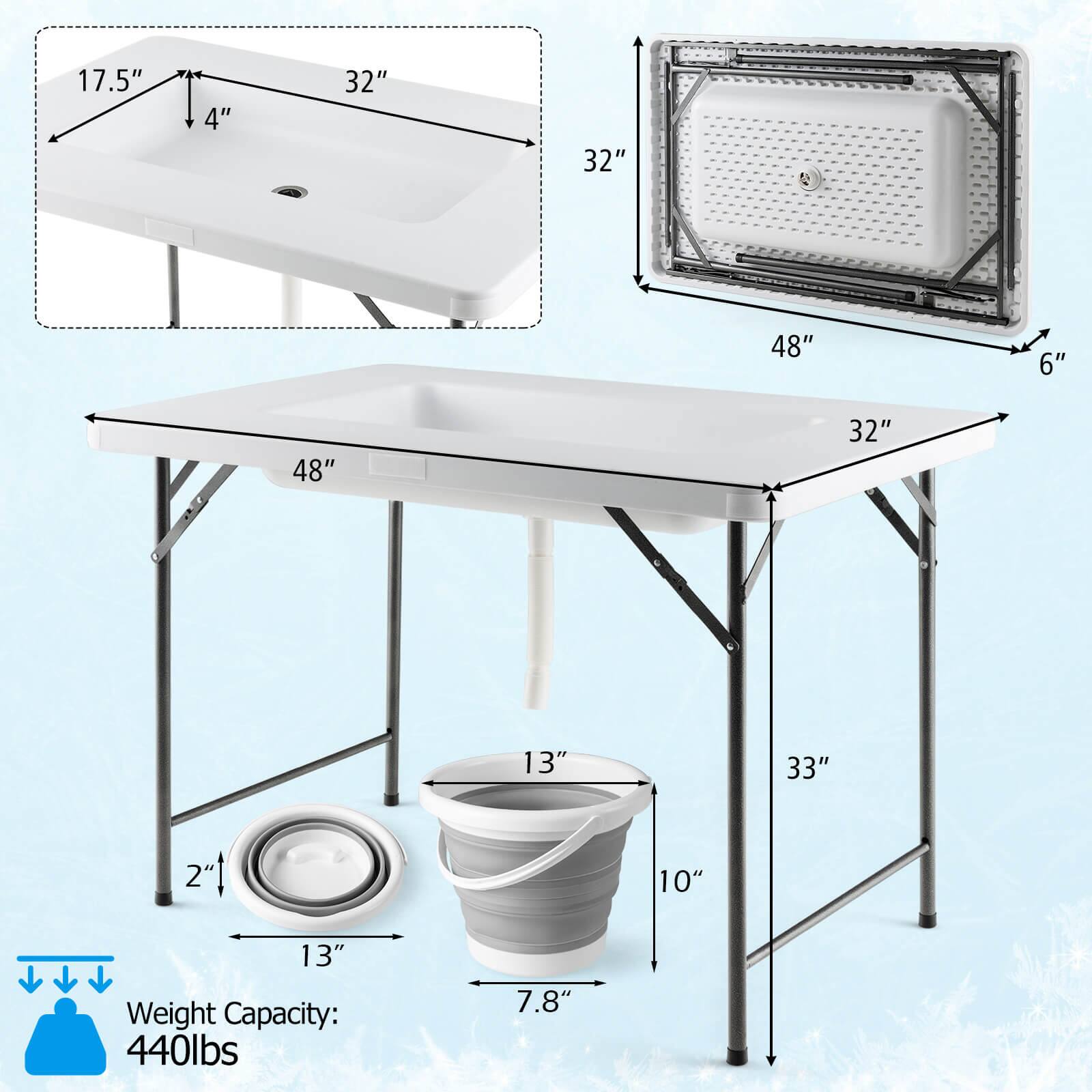 17.5″
32″
4″

32″
48″
6″

48″
32″

33″

13″
2″
10″
13″
7.8″

Weight Capacity:
440lbs