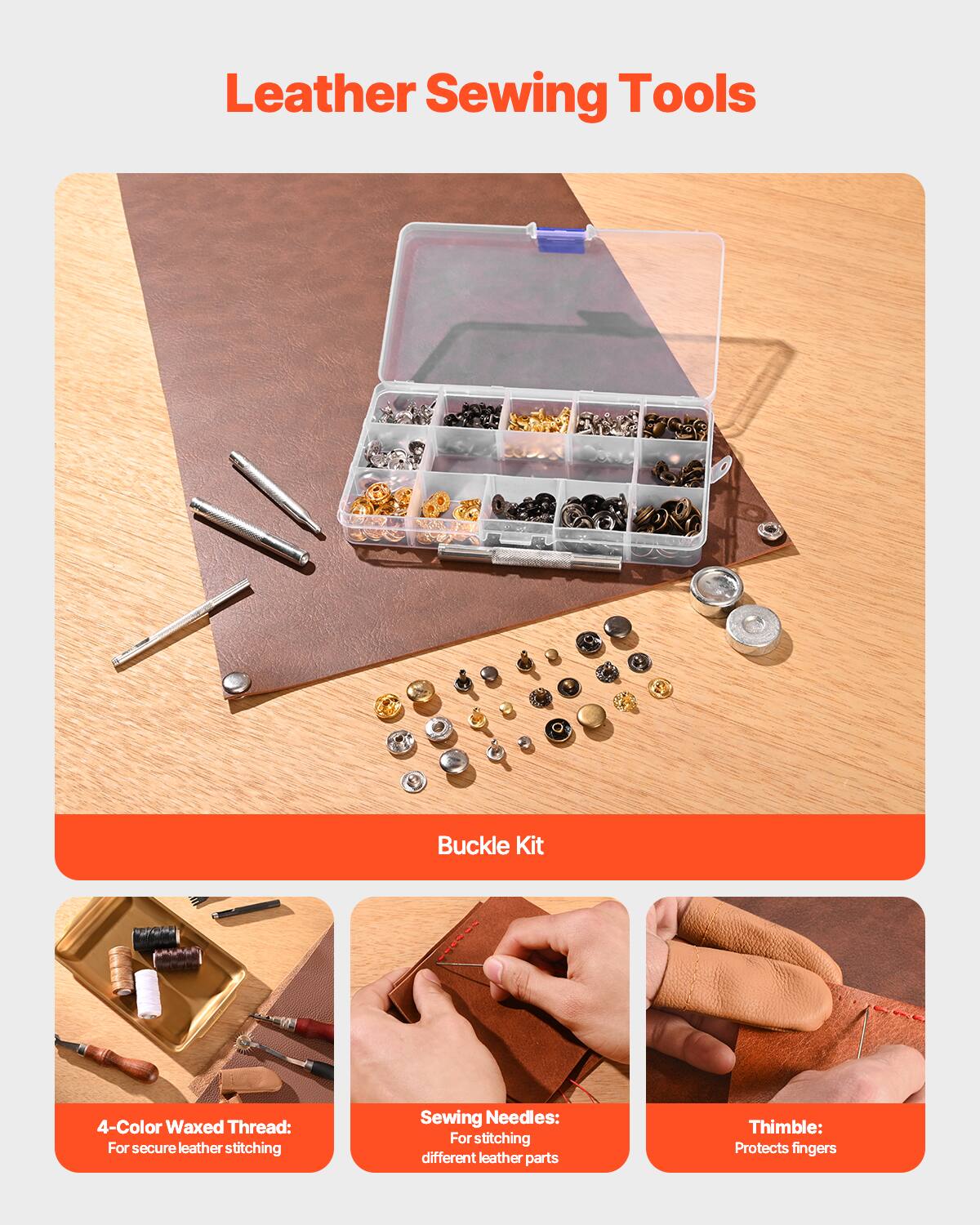 Leather Sewing Tools

Buckle Kit

4-Color Waxed Thread:
For secure leather stitching

Sewing Needles:
For stitching different leather parts

Thimble:
Protects fingers