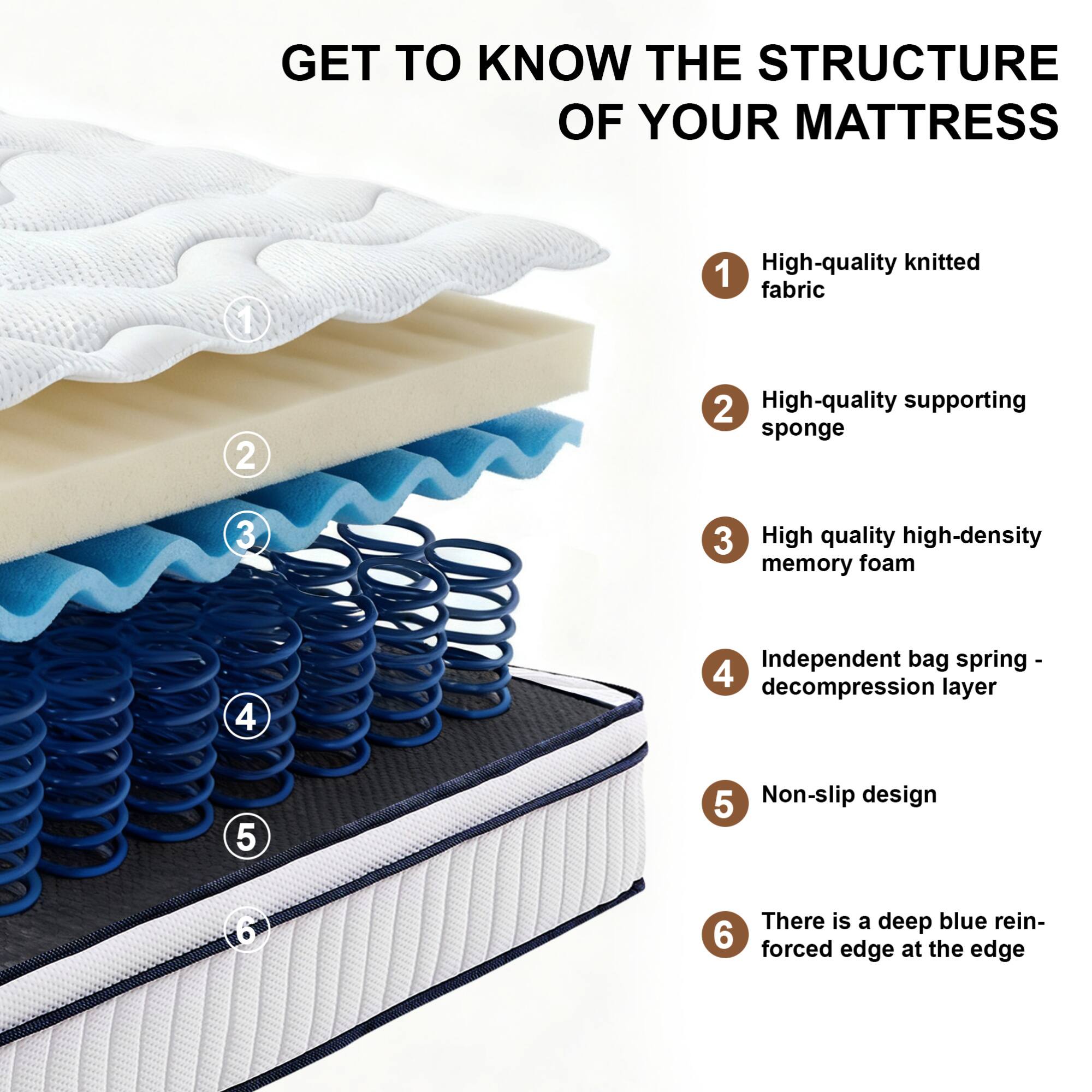 GET TO KNOW THE STRUCTURE OF YOUR MATTRESS

1
2
3
4
5
6

1 High-quality knitted fabric

2 High-quality supporting sponge

3 High quality high-density memory foam

4 Independent bag spring - decompression layer

5 Non-slip design

6 There is a deep blue reinforced edge at the edge