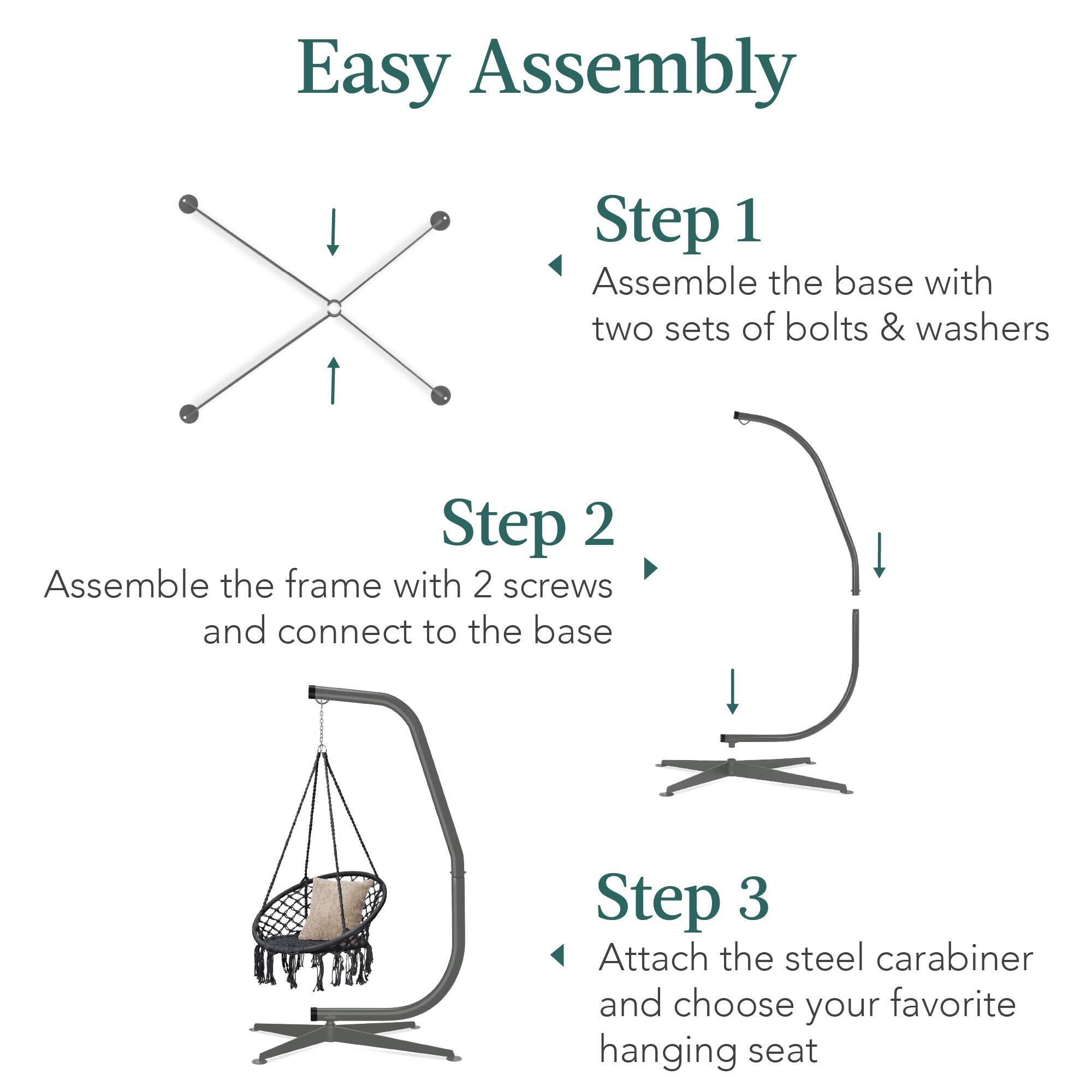 Easy Assembly

Step 1
Assemble the base with two sets of bolts & washers

Step 2
Assemble the frame with 2 screws and connect to the base

Step 3
Attach the steel carabiner and choose your favorite hanging seat