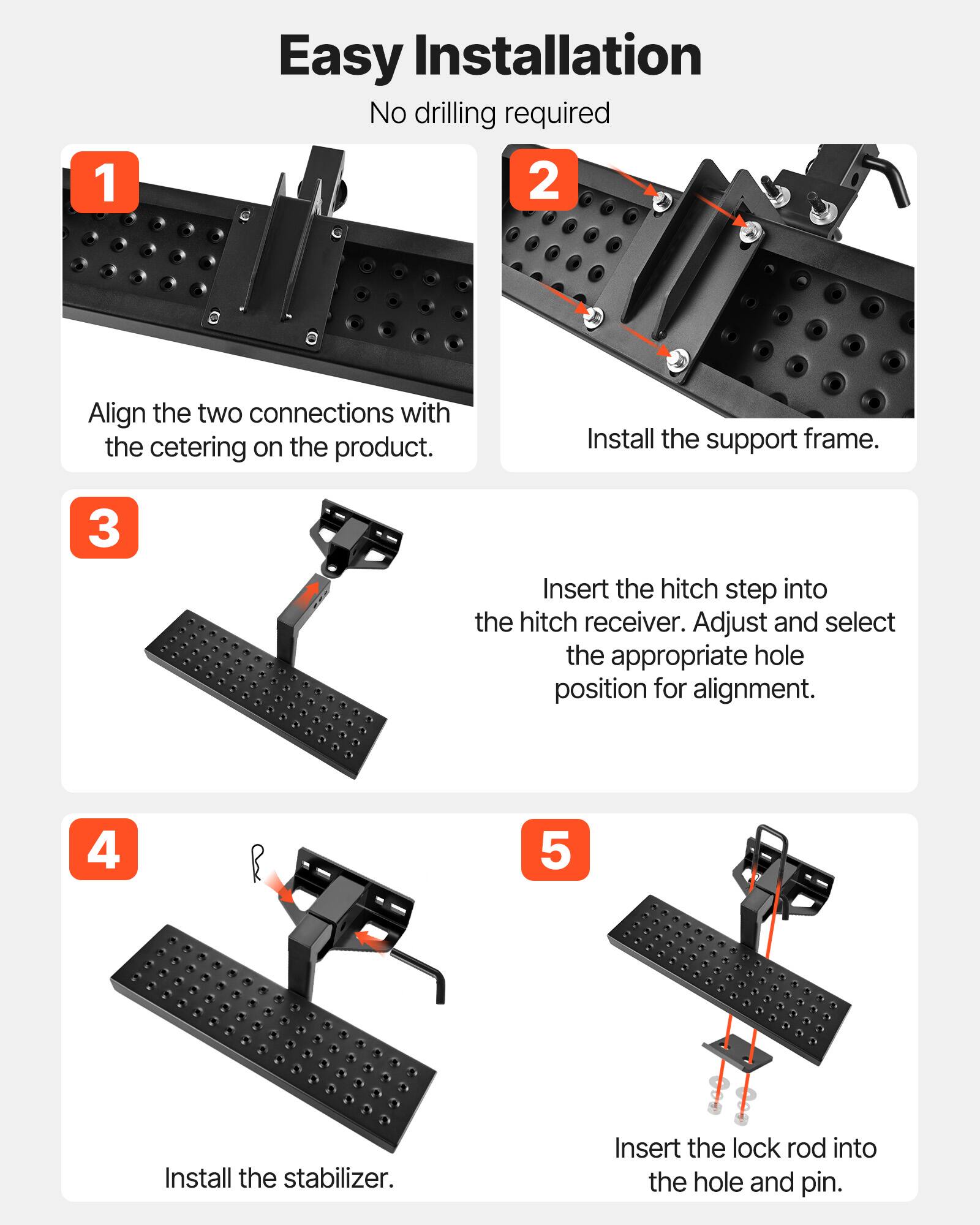 Easy Installation

No drilling required

1

Align the two connections with the cetering on the product.

2

Install the support frame.

3

Insert the hitch step into the hitch receiver. Adjust and select the appropriate hole position for alignment.

4

Install the stabilizer.

5

Insert the lock rod into the hole and pin.