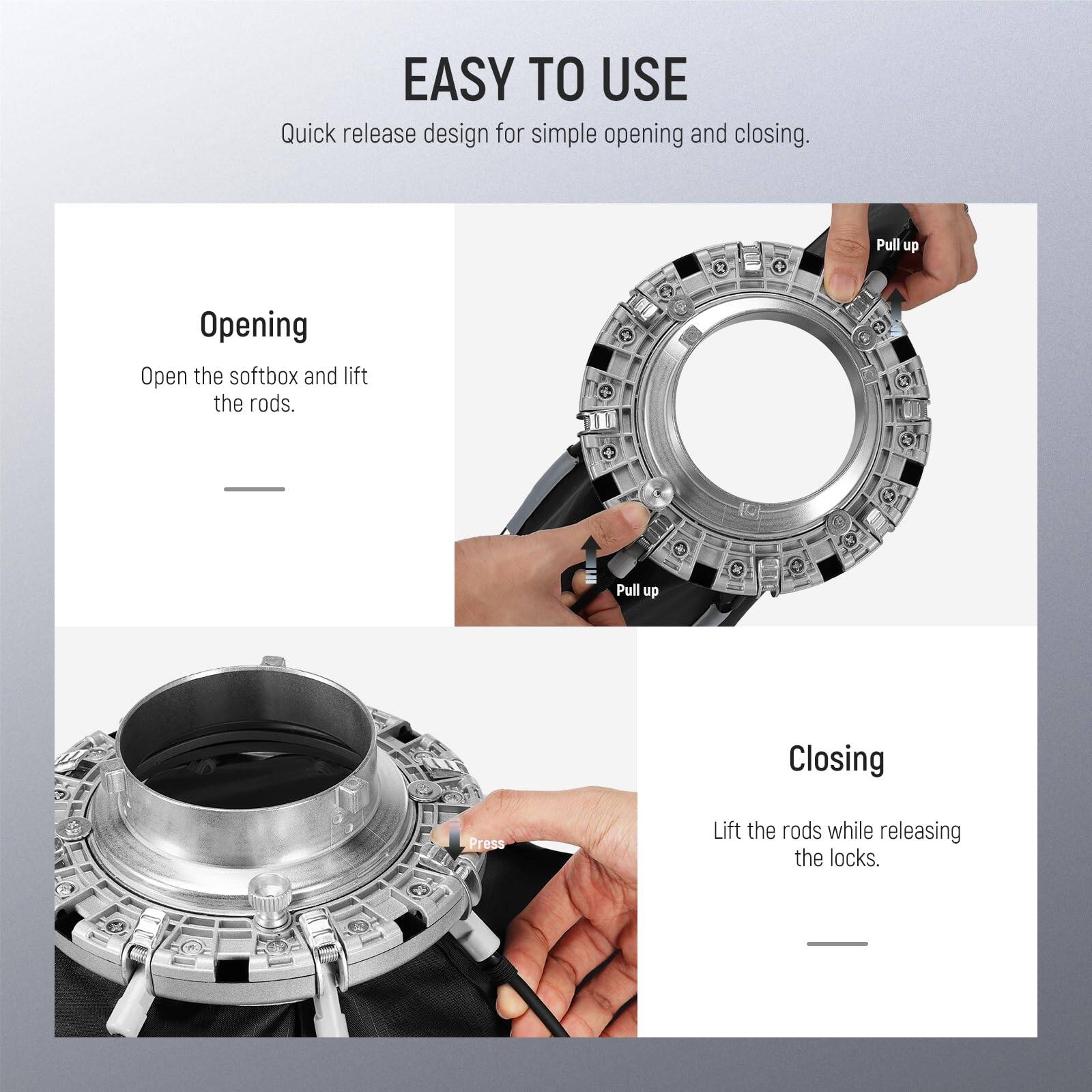 EASY TO USE

Quick release design for simple opening and closing.

Opening

Open the softbox and lift the rods.

Pull up

Pull up

Press

Closing

Lift the rods while releasing the locks.