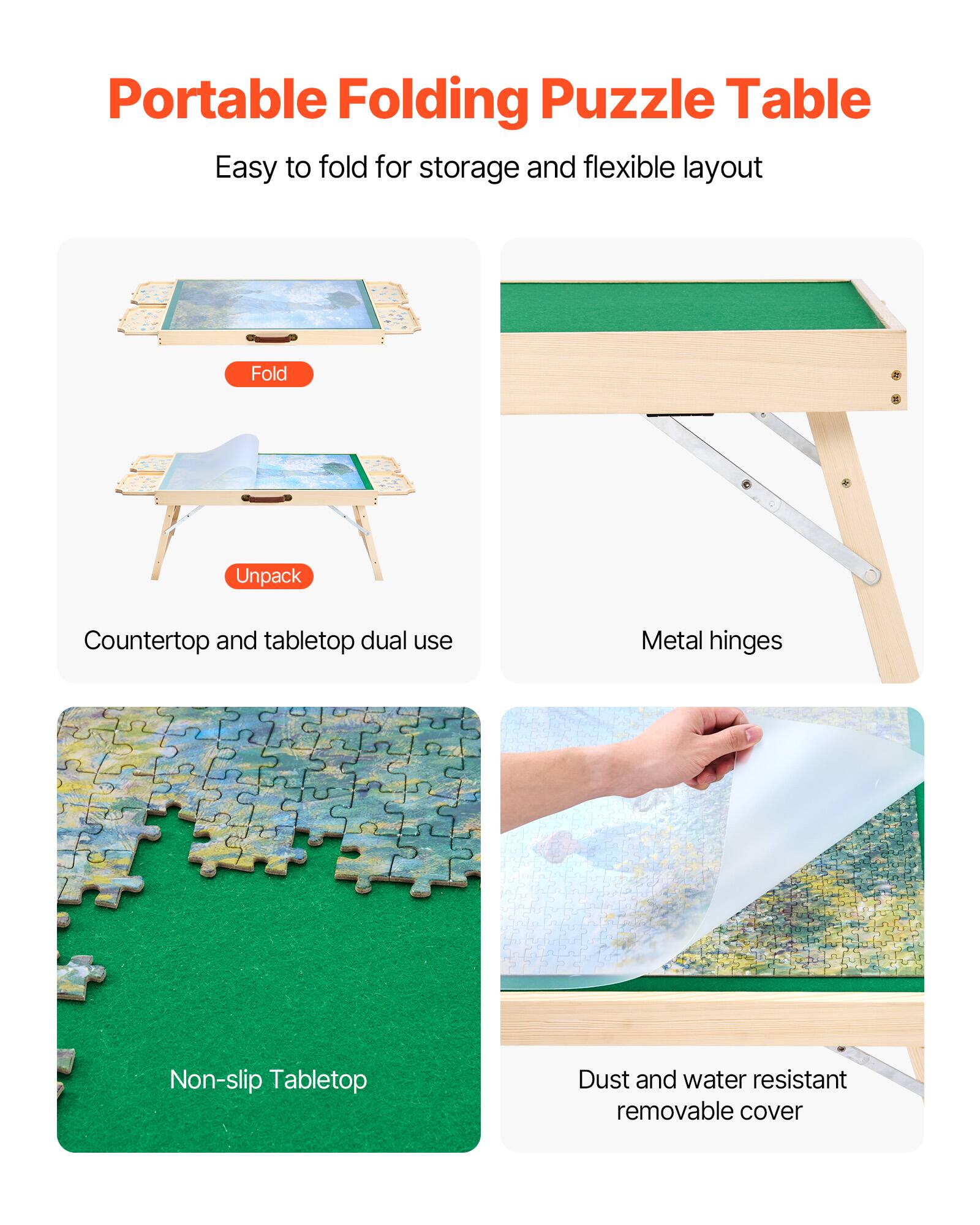 Portable Folding Puzzle Table

Easy to fold for storage and flexible layout

Fold

Unpack

Countertop and tabletop dual use

Metal hinges

Non-slip Tabletop

Dust and water resistant removable cover