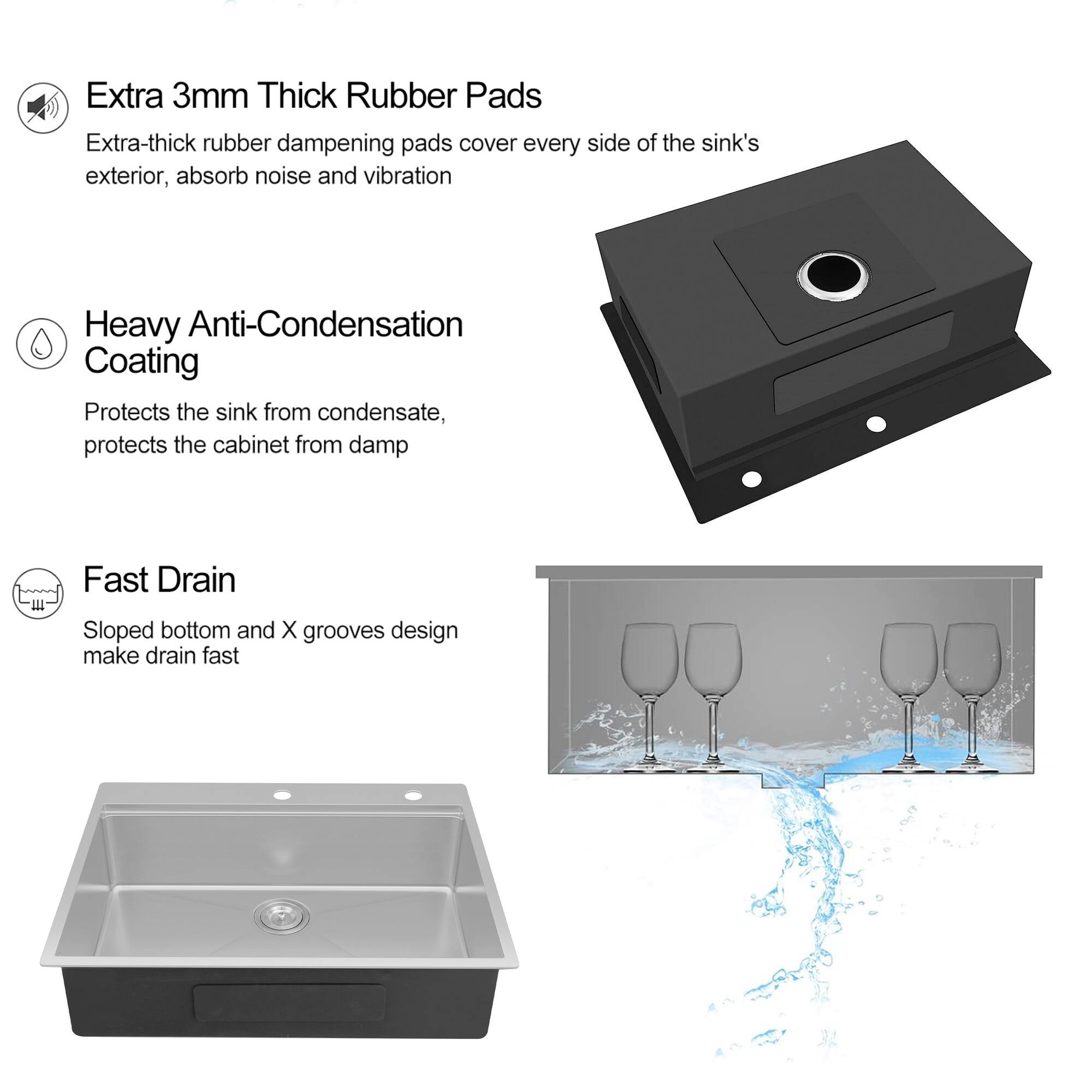 Extra 3mm Thick Rubber Pads

Extra-thick rubber dampening pads cover every side of the sink's exterior, absorb noise and vibration

Heavy Anti-Condensation Coating

Protects the sink from condensate, protects the cabinet from damp

Fast Drain

Sloped bottom and X grooves design make drain fast