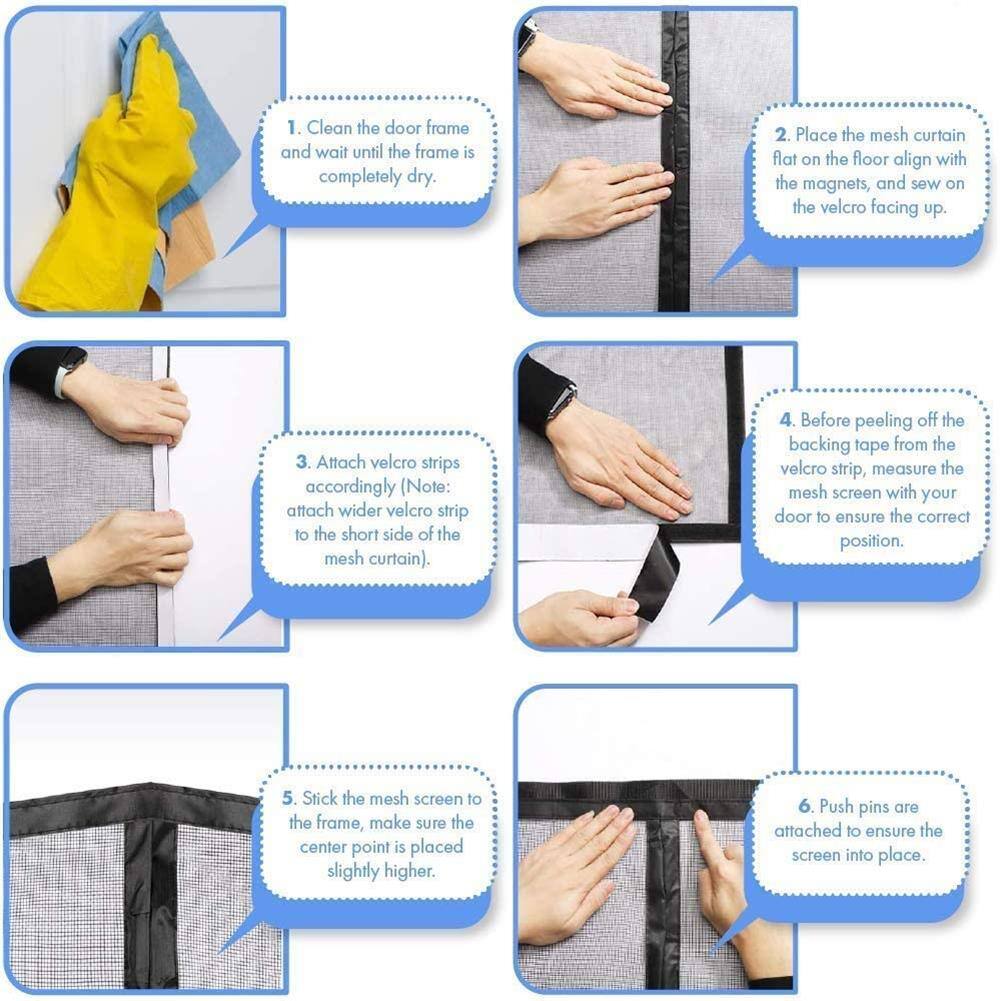 1. Clean the door frame and wait until the frame is completely dry.

2. Place the mesh curtain flat on the floor align with the magnets, and sew on the velcro facing up.

3. Attach velcro strips accordingly (Note: attach wider velcro strip to the short side of the mesh curtain).

4. Before peeling off the backing tape from the velcro strip, measure the mesh screen with your door to ensure the correct position.

5. Stick the mesh screen to the frame, make sure the center point is placed slightly higher.

6. Push pins are attached to ensure the screen into place.