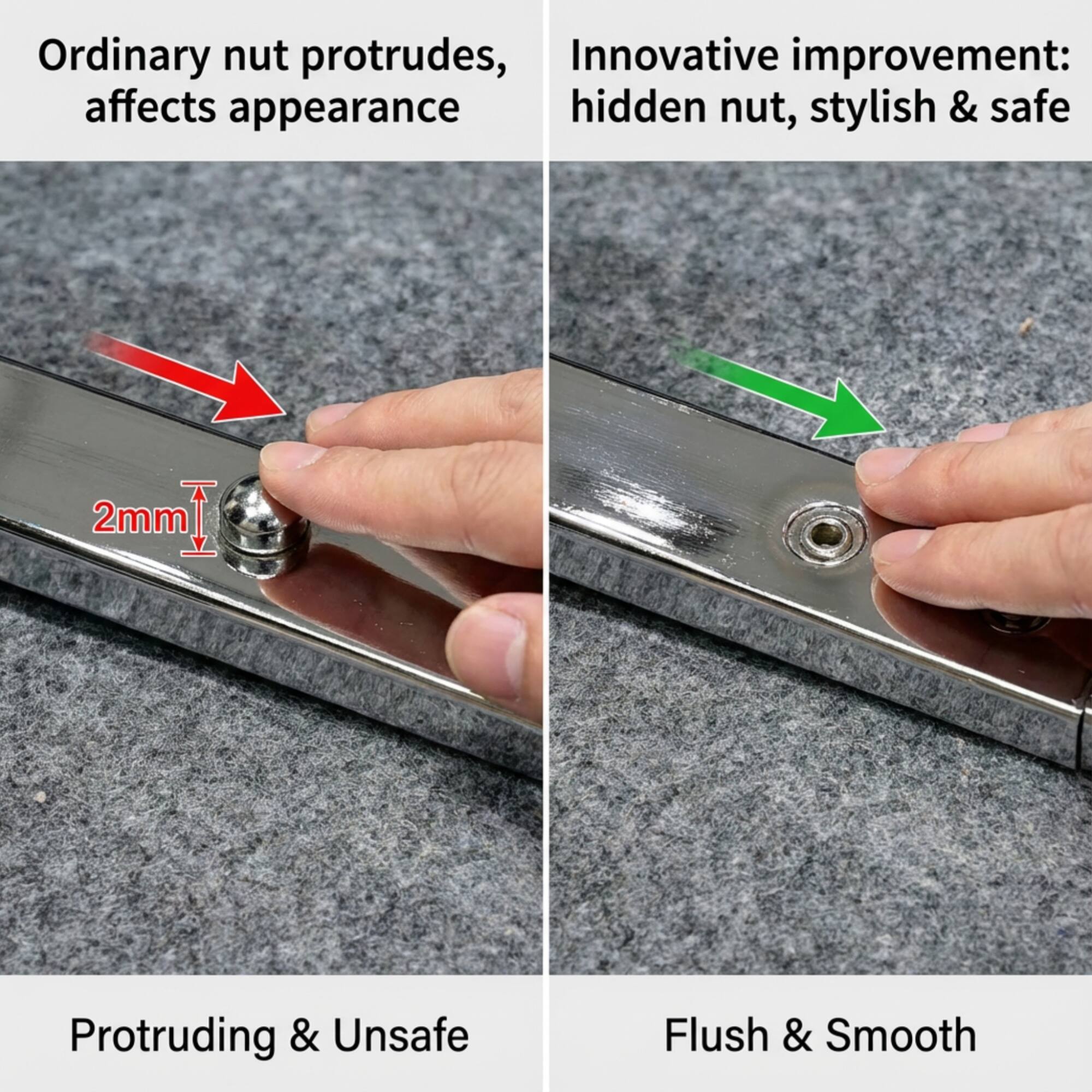 Ordinary nut protrudes, affects appearance

2mm

Protruding & Unsafe

Innovative improvement: hidden nut, stylish & safe

Flush & Smooth