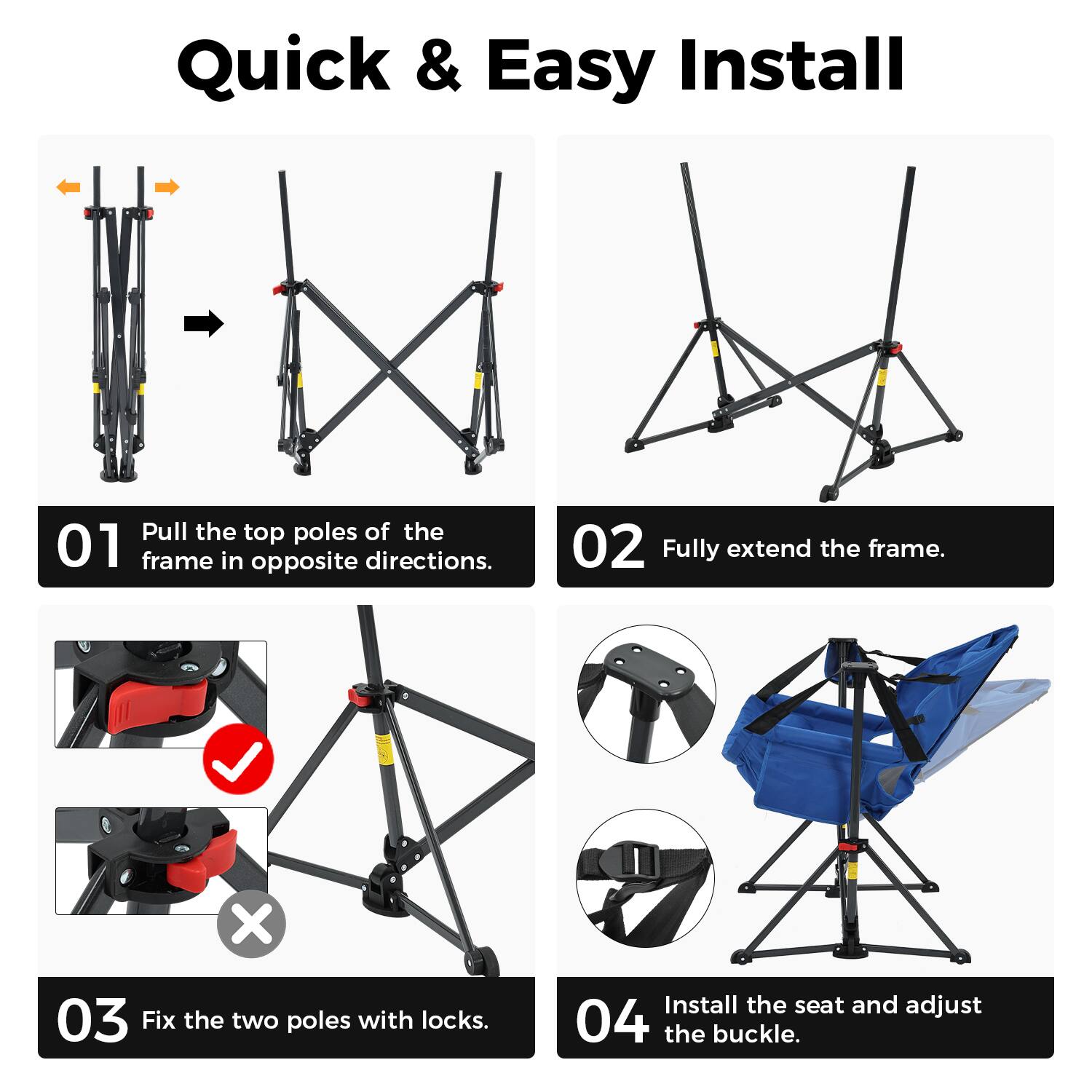 Quick & Easy Install

01 Pull the top poles of the frame in opposite directions.

02 Fully extend the frame.

03 Fix the two poles with locks.

04 Install the seat and adjust the buckle.