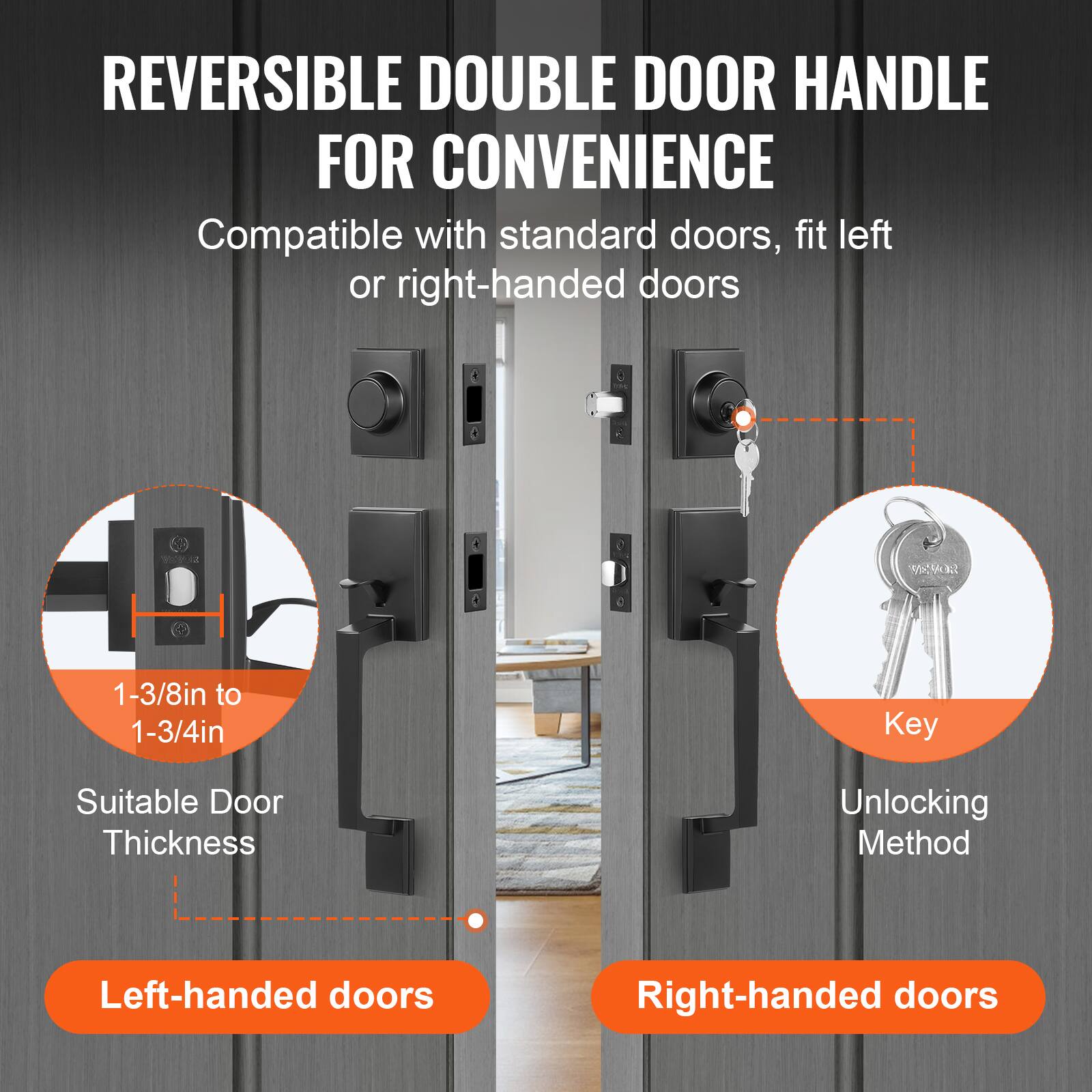 REVERSIBLE DOUBLE DOOR HANDLE FOR CONVENIENCE

Compatible with standard doors, fit left or right-handed doors

VEVOR

1-3/8in to 1-3/4in

Suitable Door Thickness

VEVOR

Key

Unlocking Method

Left-handed doors

Right-handed doors