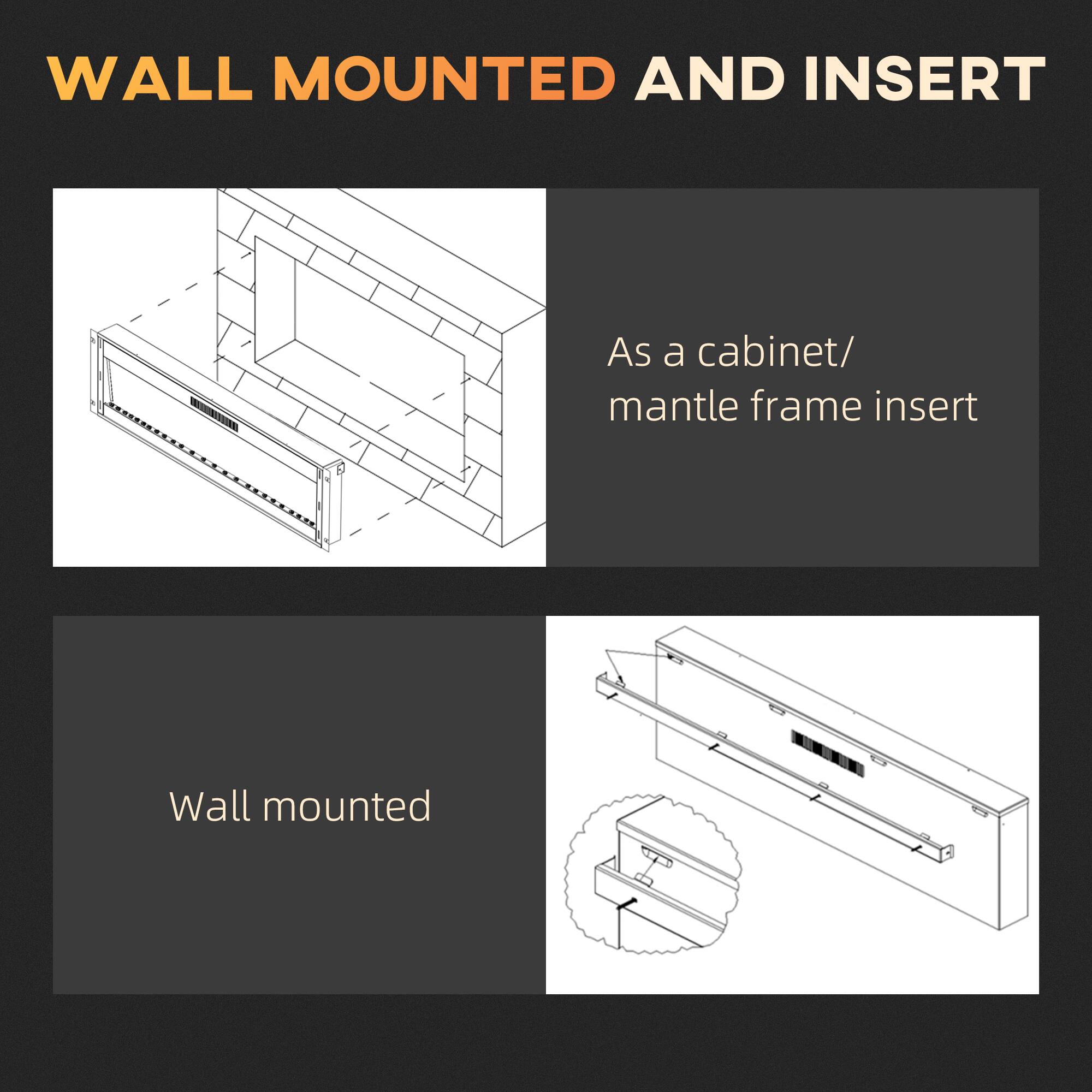 WALL MOUNTED AND INSERT

As a cabinet/
mantle frame insert

Wall mounted