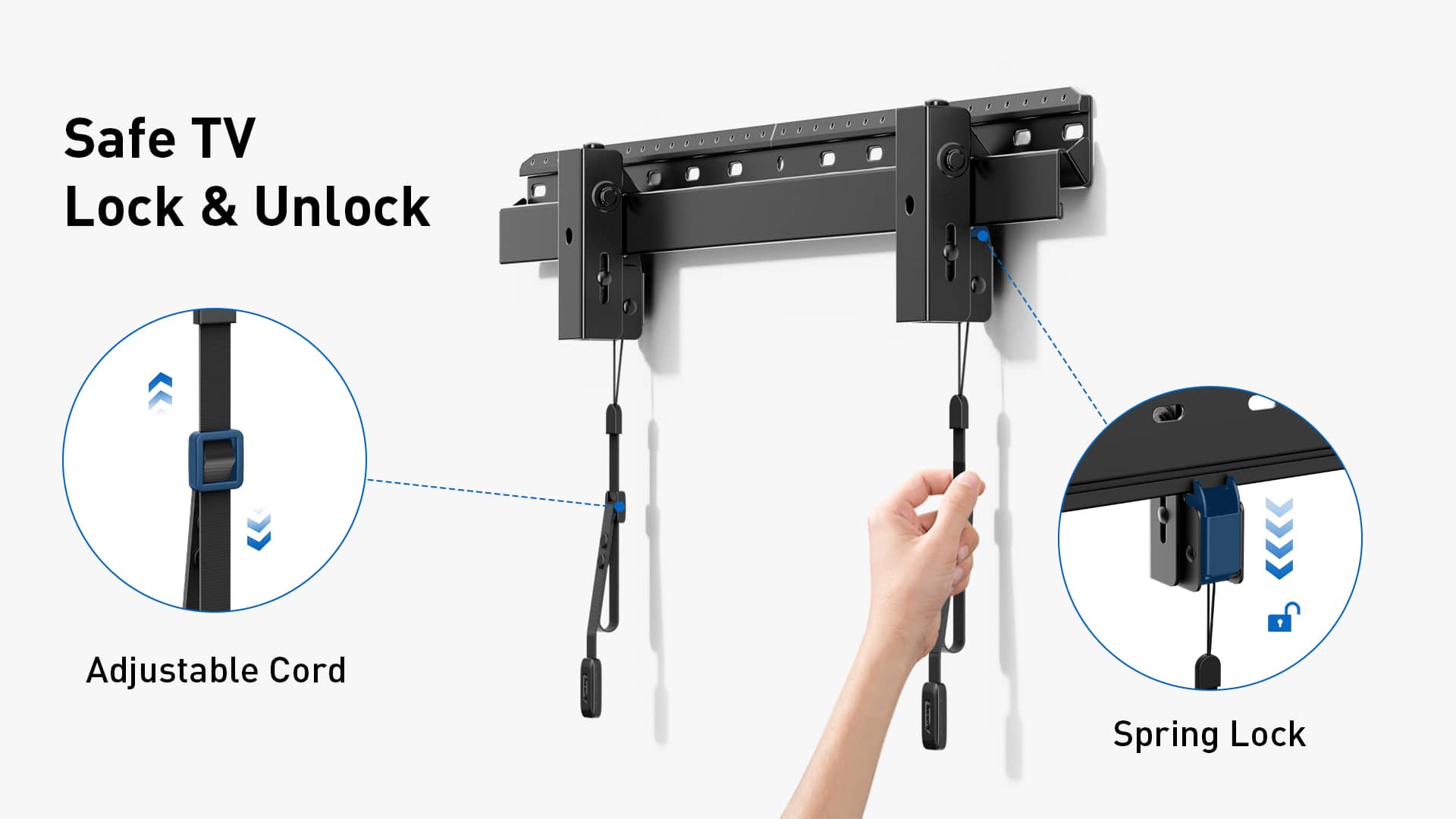 Safe TV
Lock & Unlock

Adjustable Cord

Spring Lock