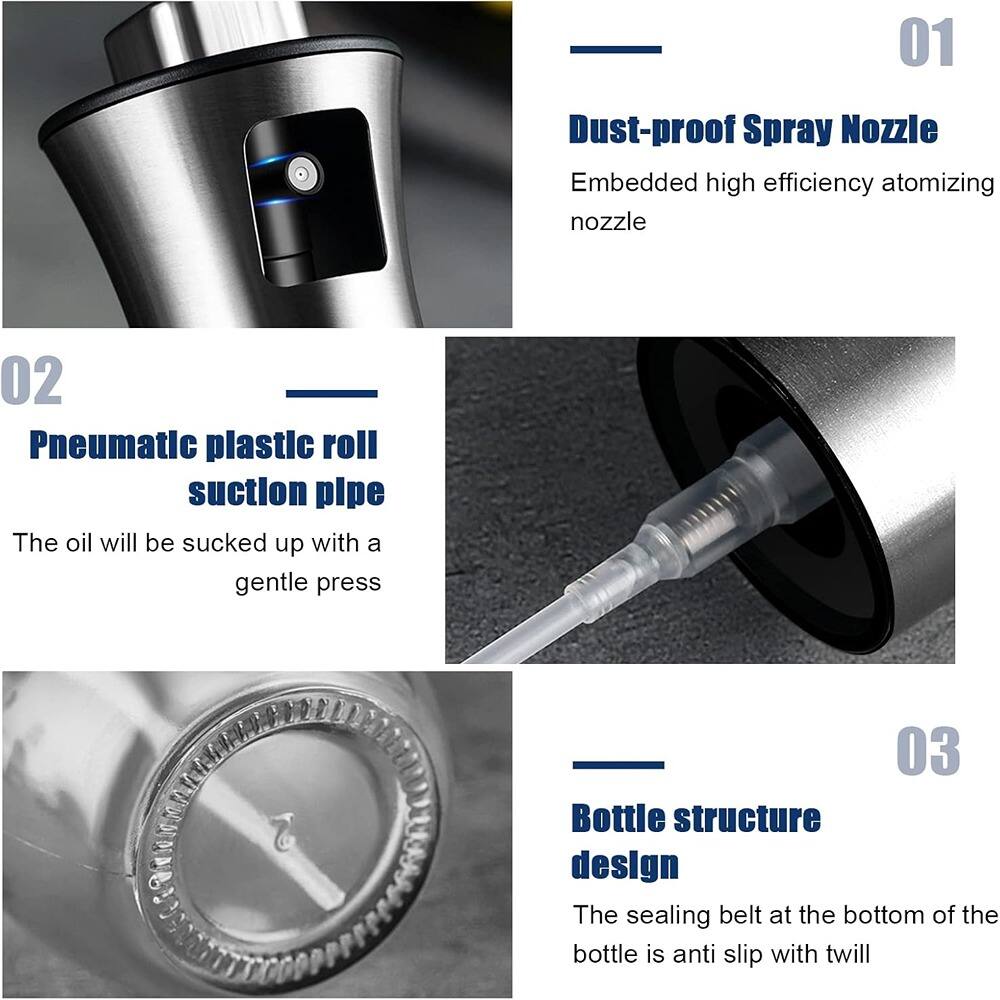 01

Dust-proof Spray Nozzle

Embedded high efficiency atomizing nozzle

02

Pneumatic plastic roll suction pipe

The oil will be sucked up with a gentle press

03

Bottle structure design

The sealing belt at the bottom of the bottle is anti slip with twill