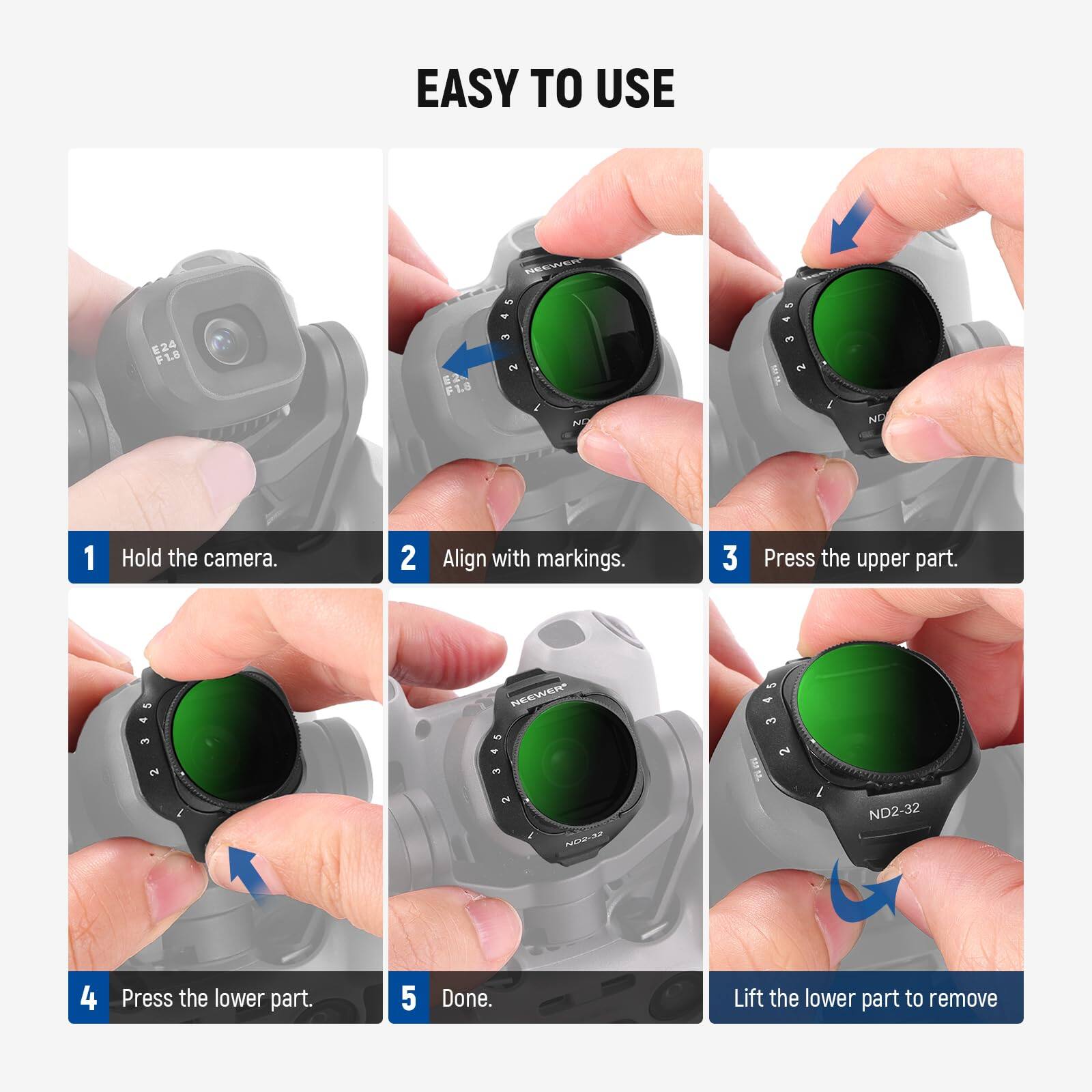 EASY TO USE

E24
F1.8

1 Hold the camera.

NEEWER®
5
4
3
2
1
E24
F1.8
ND

2 Align with markings.

NEEWER
5
4
3
2
1
ND

3 Press the upper part.

5
4
3
2
1

4 Press the lower part.

NEEWER®
5
4
3
2
1
ND2-32

5 Done.

5
4
3
2
1
ND2-32

Lift the lower part to remove