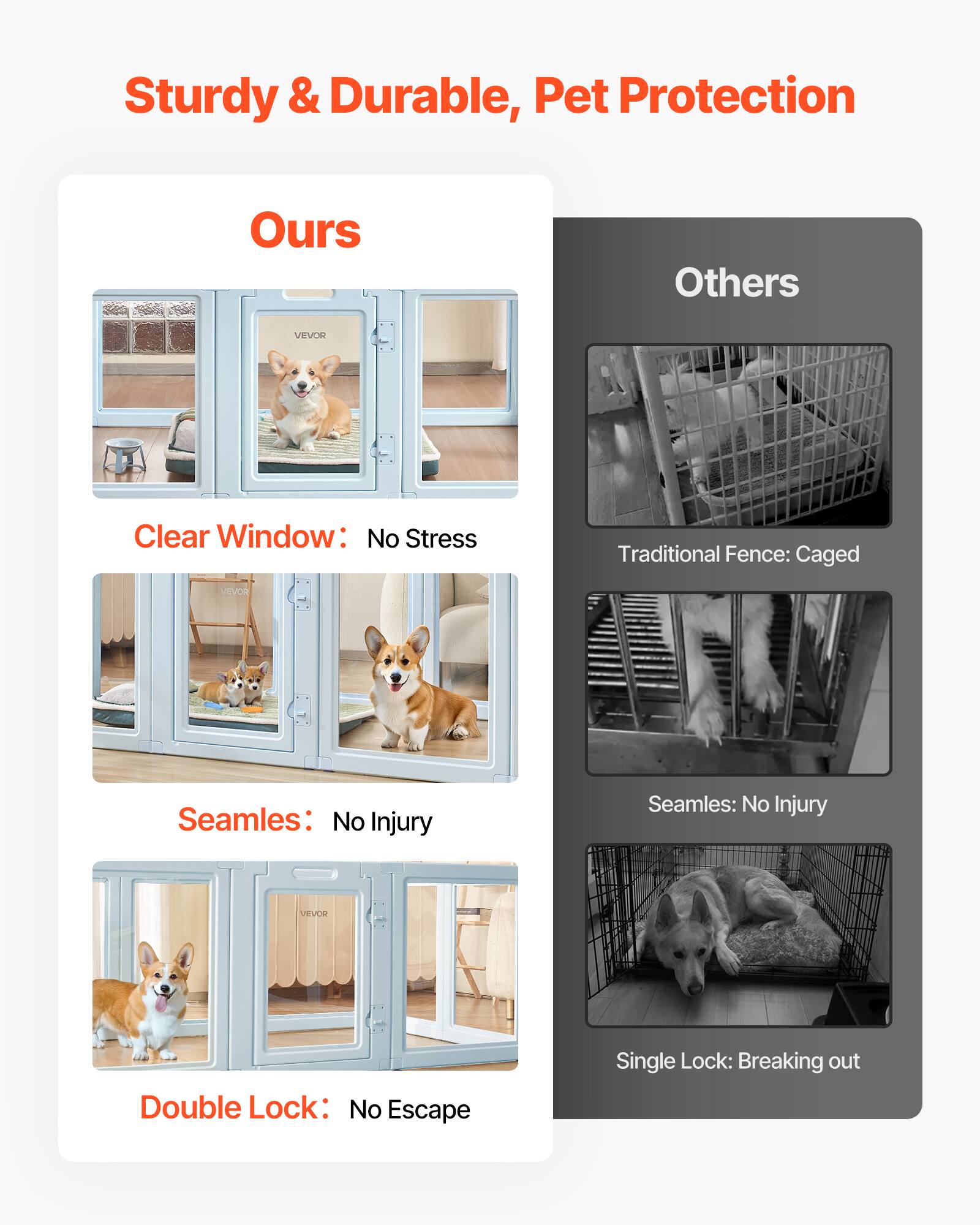 Sturdy & Durable, Pet Protection

Ours

VEVOR

Clear Window： No Stress

VEVOR

Seamles： No Injury

VEVOR

Double Lock： No Escape

Others

Traditional Fence: Caged

Seamles: No Injury

Single Lock: Breaking out