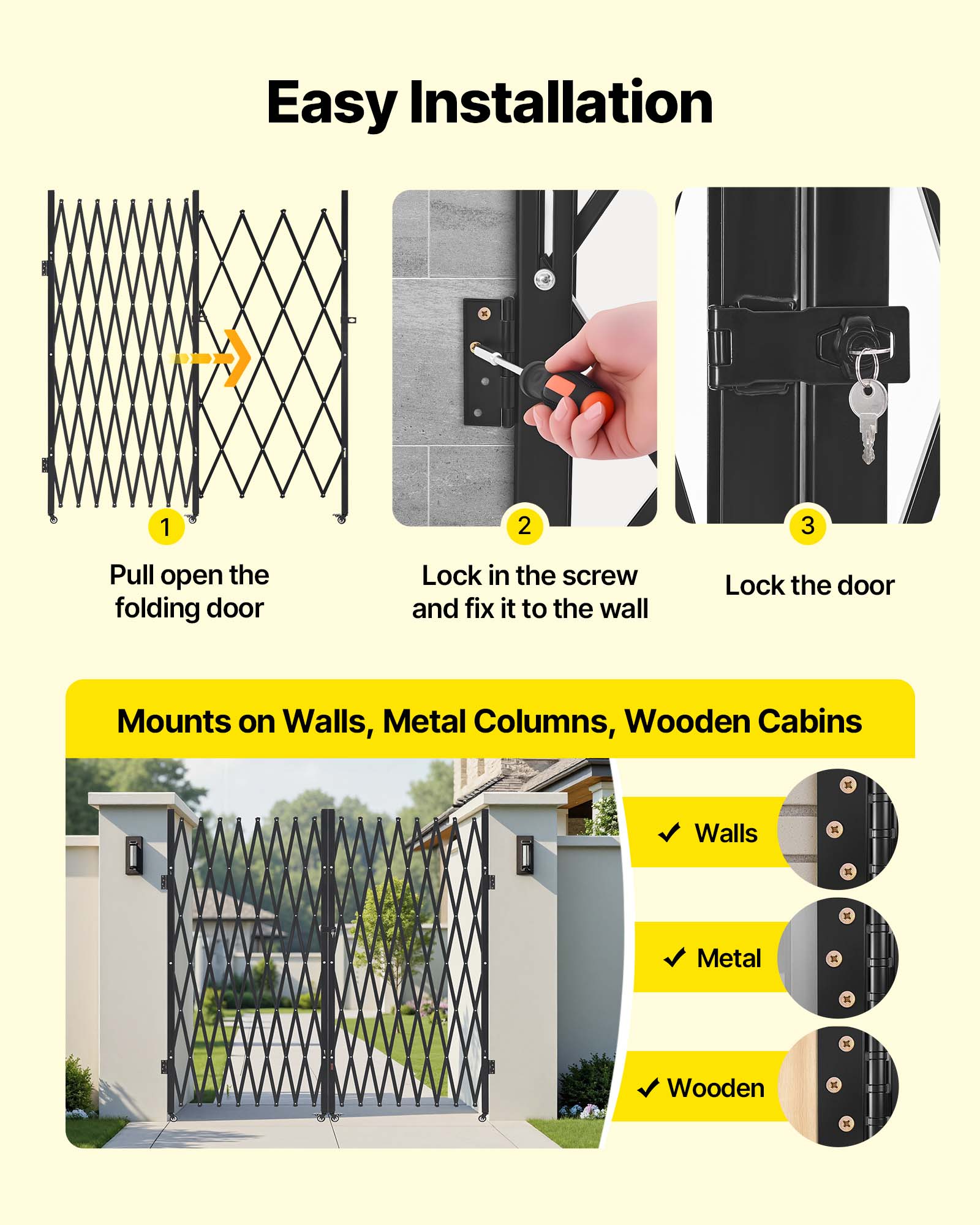 Easy Installation

1
Pull open the folding door

2
Lock in the screw and fix it to the wall

3
Lock the door

Mounts on Walls, Metal Columns, Wooden Cabins

✓ Walls

✓ Metal

✓ Wooden