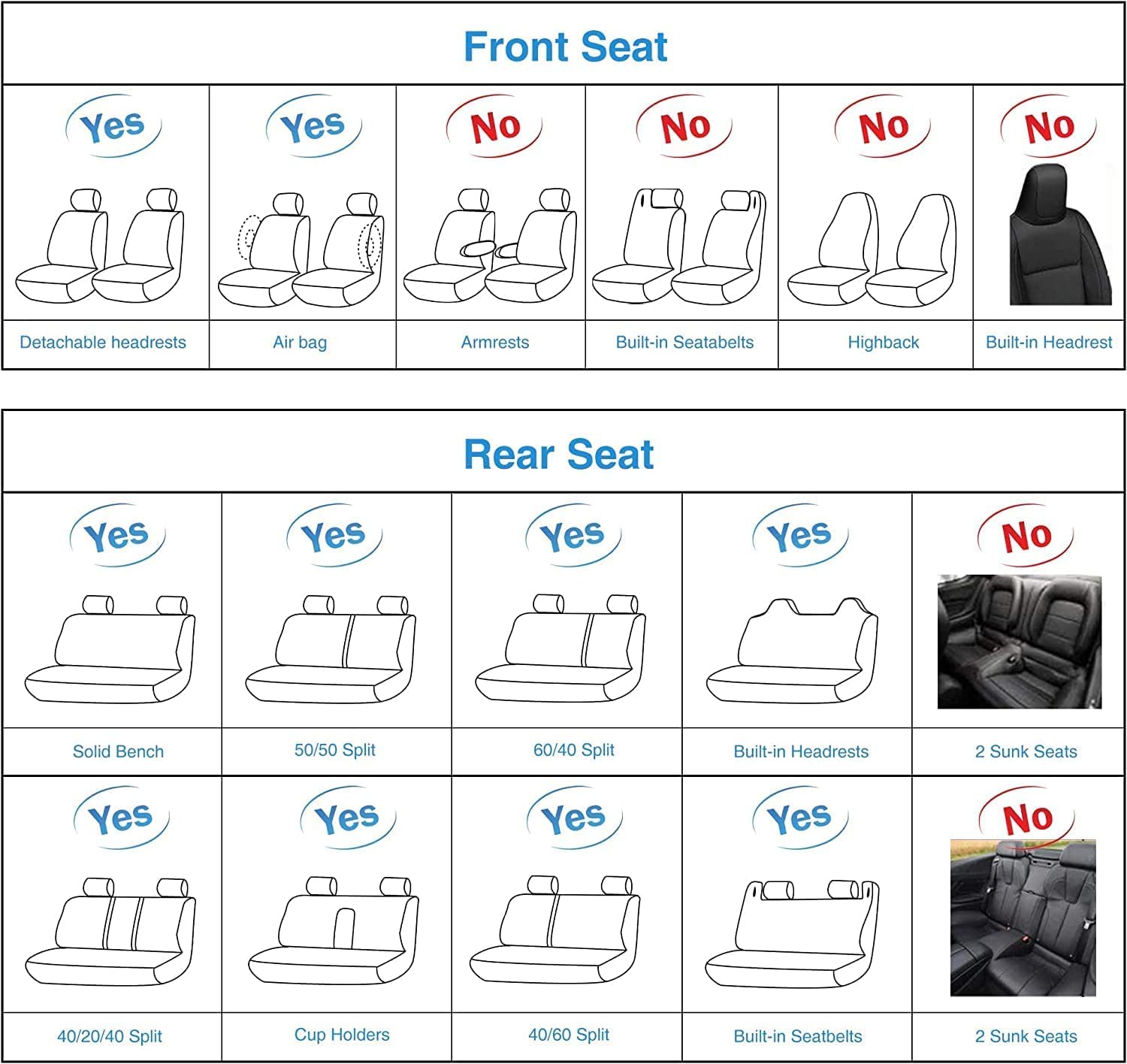 Front Seat

| Yes | Yes | No | No | No | No |
|---|---|---|---|---|---|
| Detachable headrests | Air bag | Armrests | Built-in Seatabelts | Highback | Built-in Headrest |

Rear Seat

| Yes | Yes | Yes | Yes | No |
|---|---|---|---|---|
| Solid Bench | 50/50 Split | 60/40 Split | Built-in Headrests | 2 Sunk Seats |
| Yes | Yes | Yes | Yes | No |
| 40/20/40 Split | Cup Holders | 40/60 Split | Built-in Seatbelts | 2 Sunk Seats |