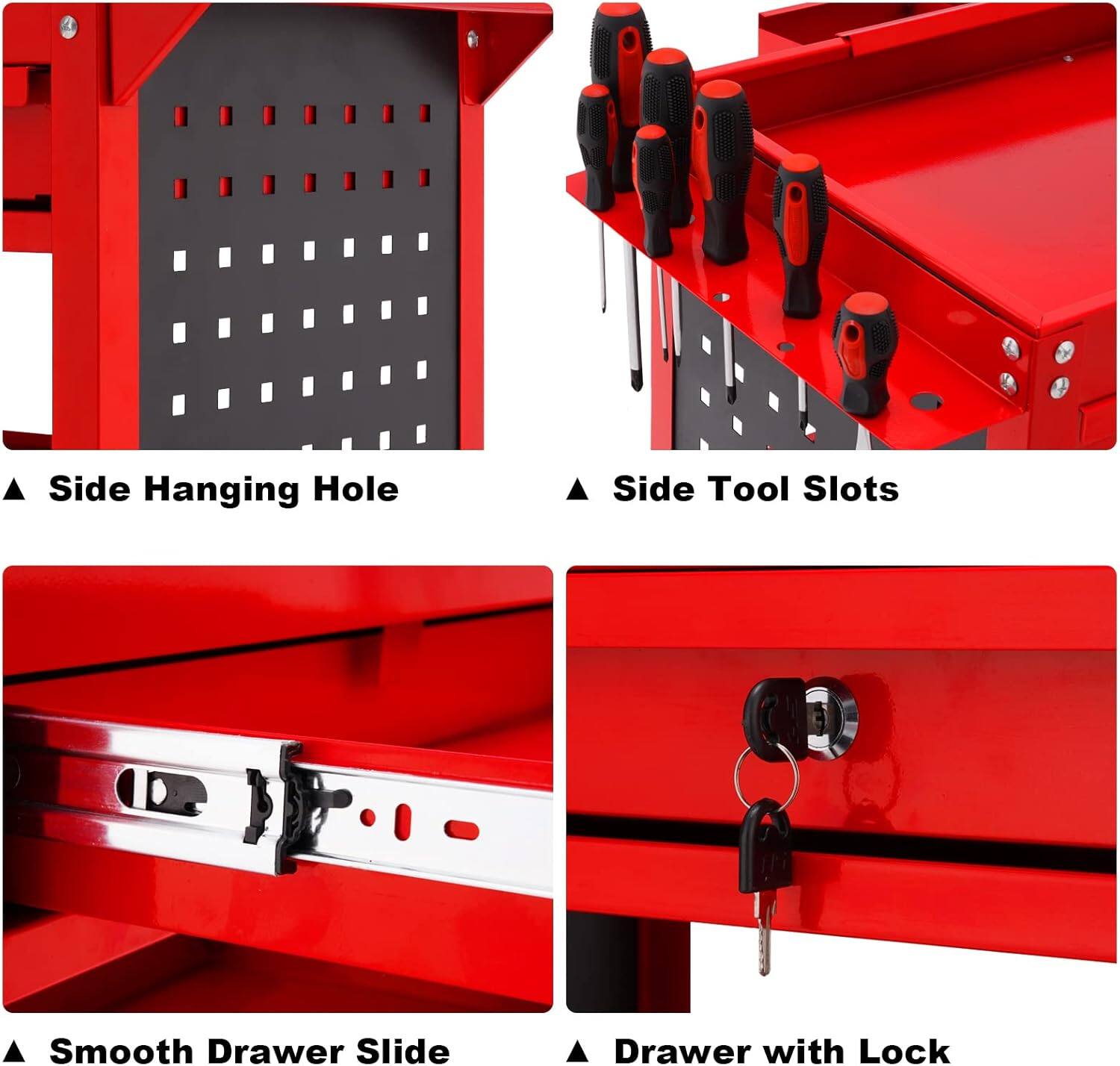 ▲ Side Hanging Hole

▲ Side Tool Slots

▲ Smooth Drawer Slide

▲ Drawer with Lock