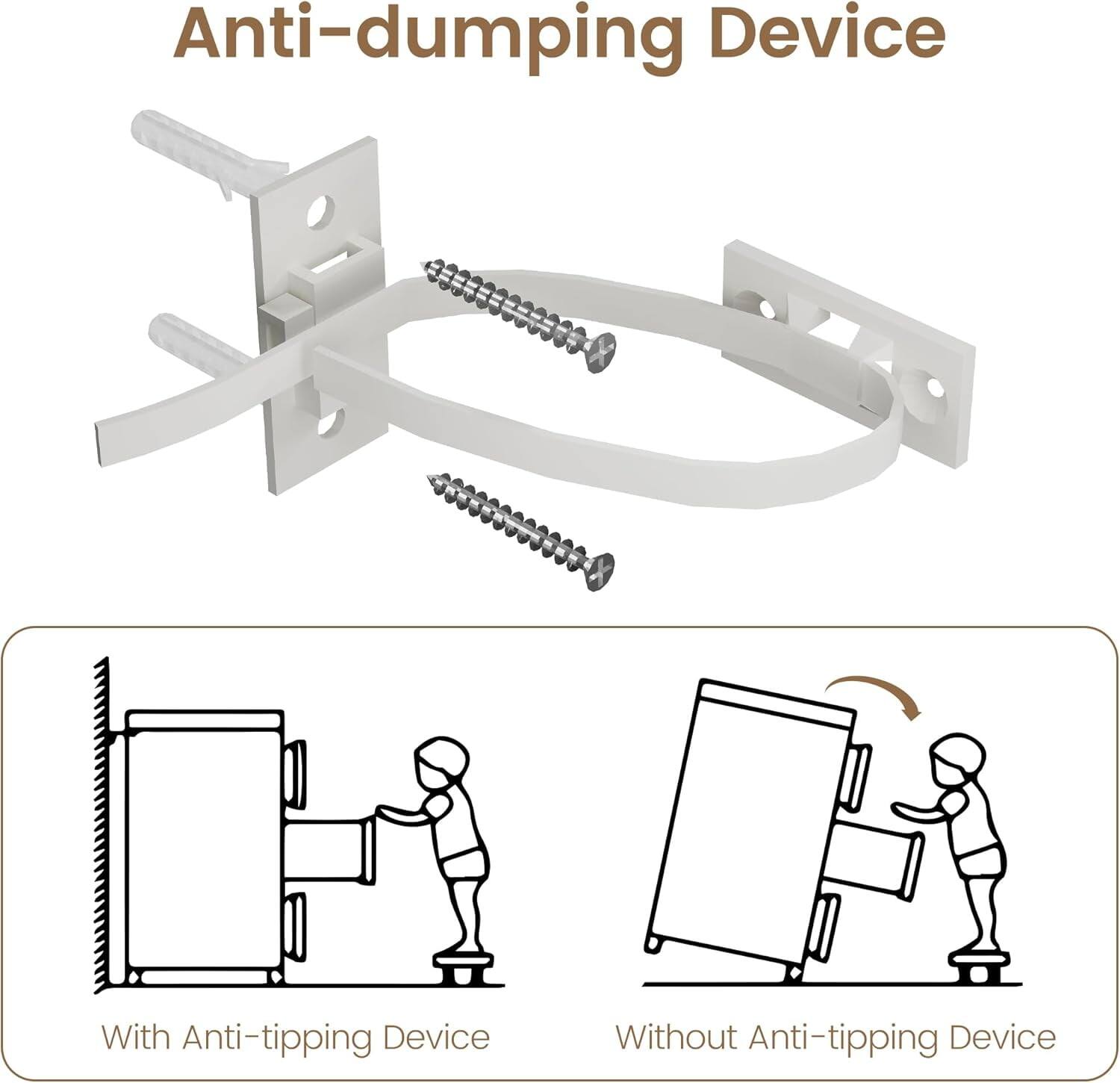 Anti-dumping Device

With Anti-tipping Device

Without Anti-tipping Device