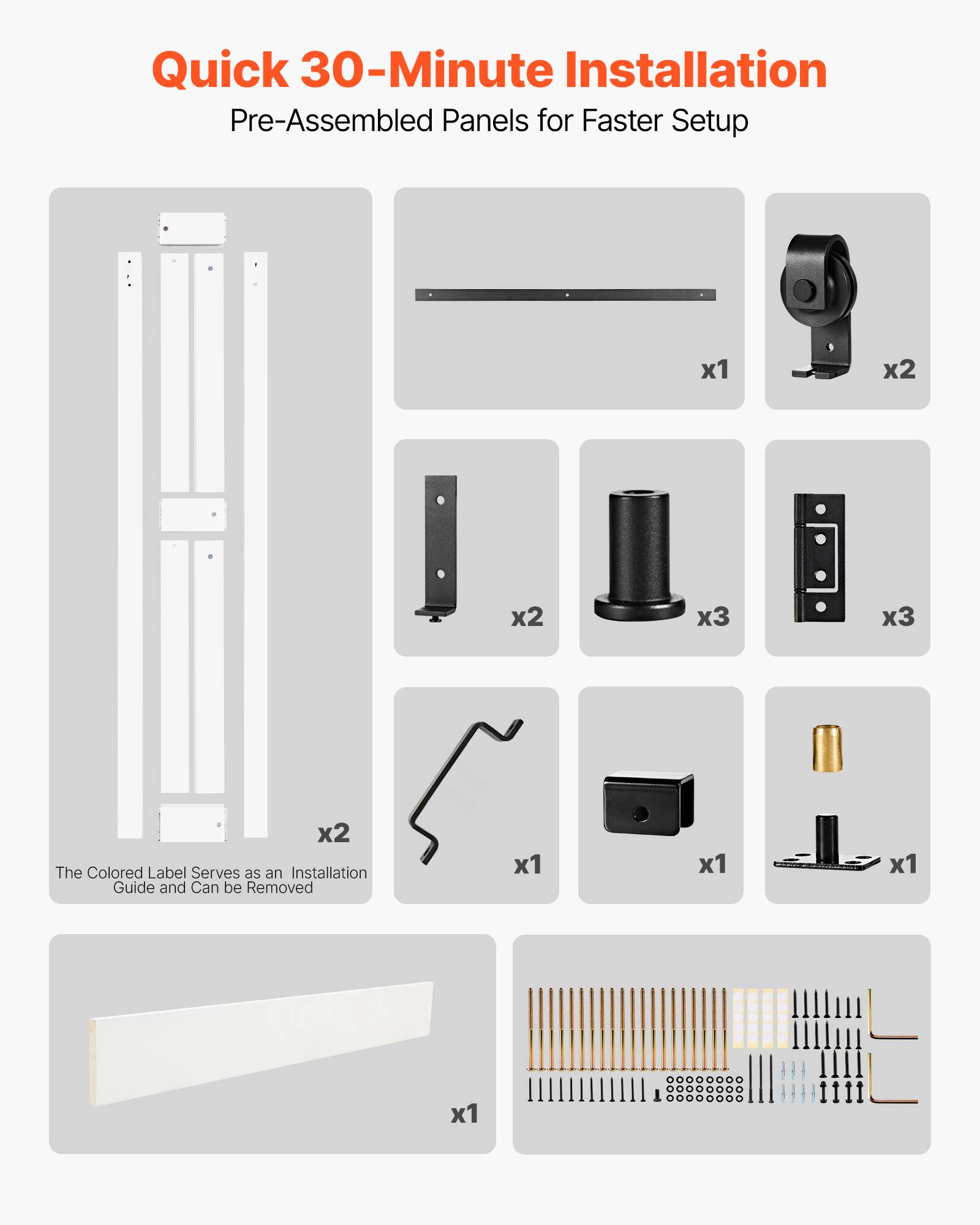 Quick 30-Minute Installation

Pre-Assembled Panels for Faster Setup

x2

The Colored Label Serves as an Installation Guide and Can be Removed

x1

x2

x2

x3

x3

x1

x1

x1

x1