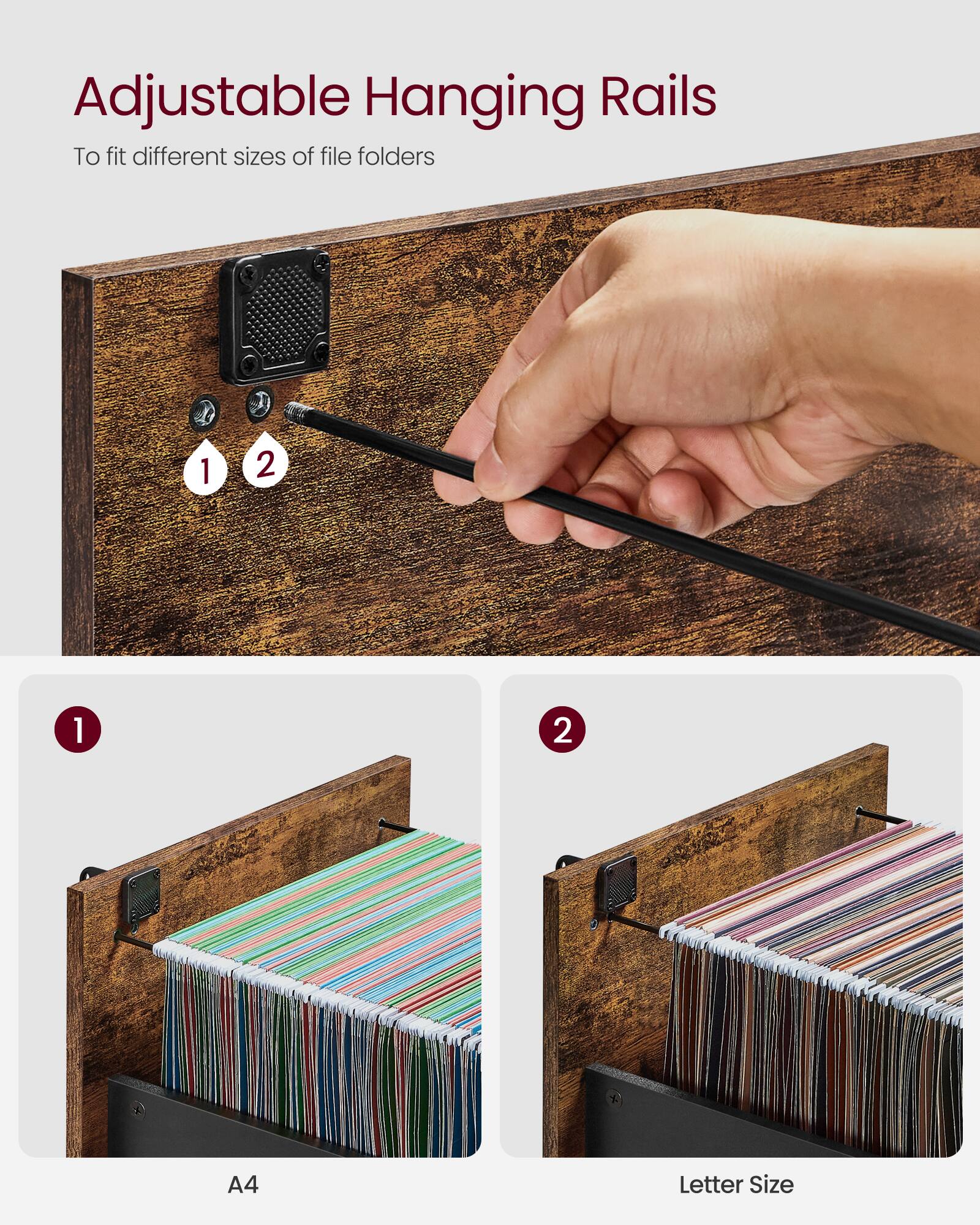 Adjustable Hanging Rails

To fit different sizes of file folders

1

2

1

2

A4

Letter Size