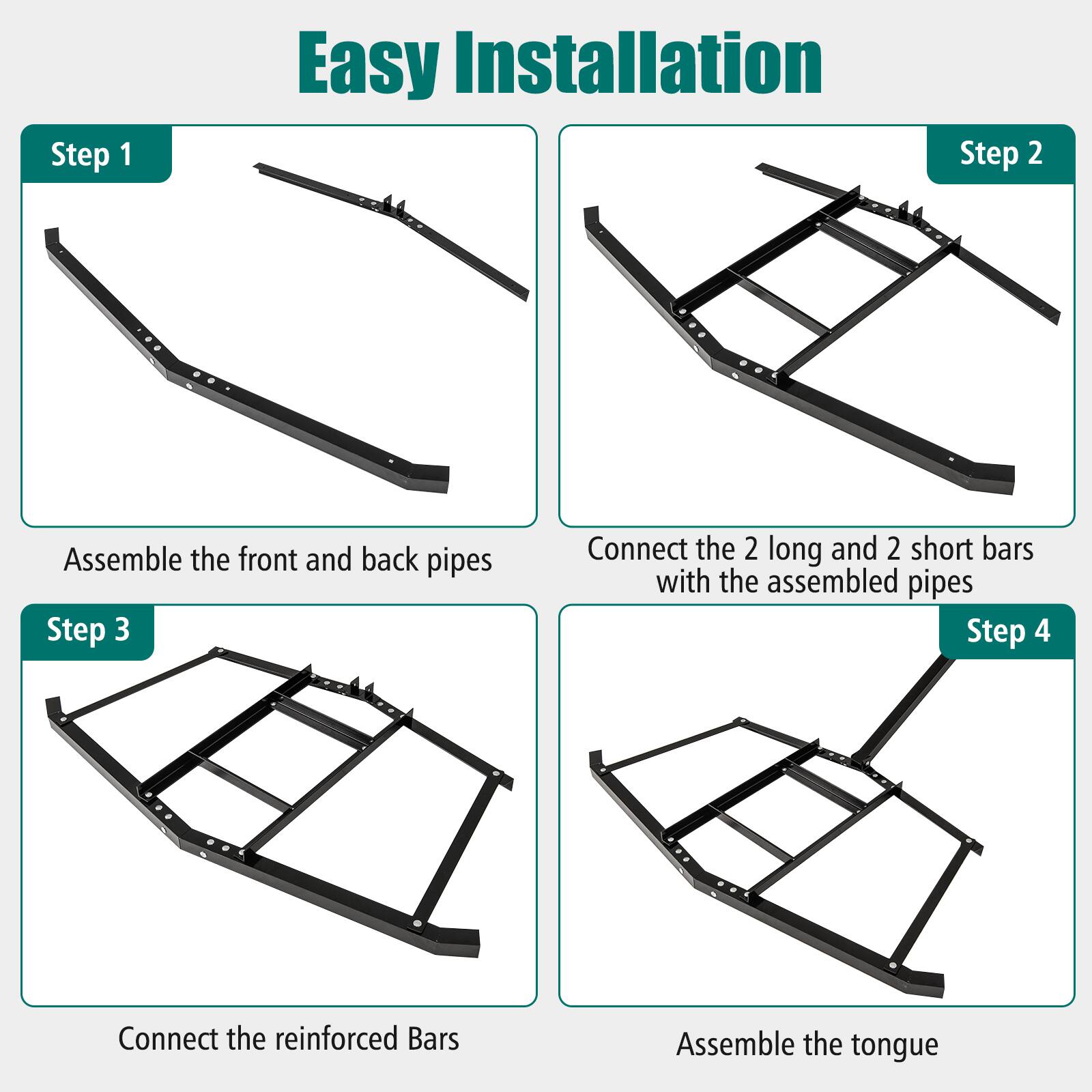 Easy Installation

Step 1

Assemble the front and back pipes

Step 2

Connect the 2 long and 2 short bars with the assembled pipes

Step 3

Connect the reinforced Bars

Step 4

Assemble the tongue