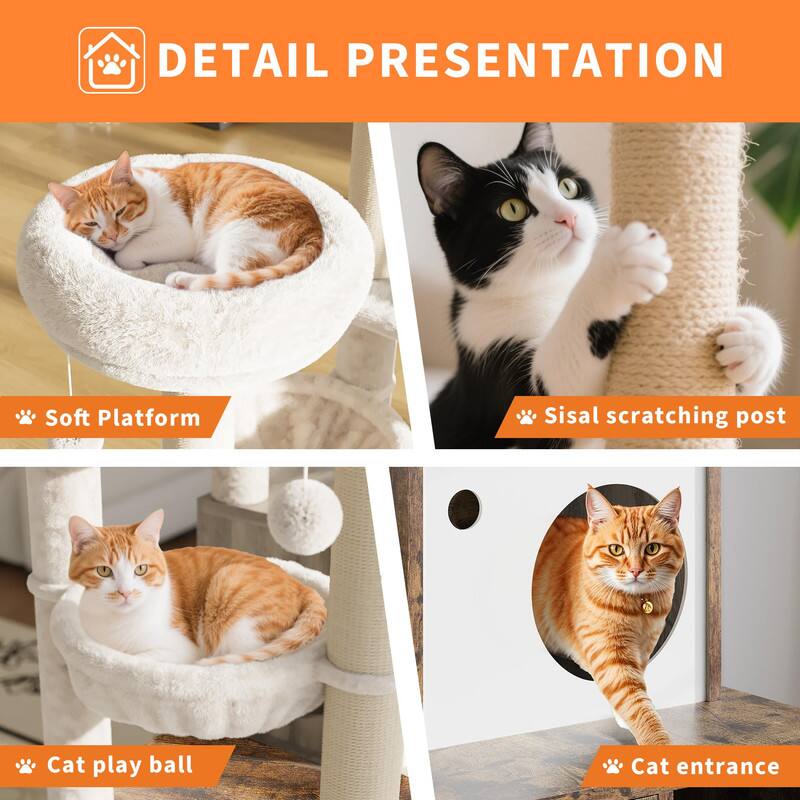 DETAIL PRESENTATION

Soft Platform

Sisal scratching post

Cat play ball

Cat entrance