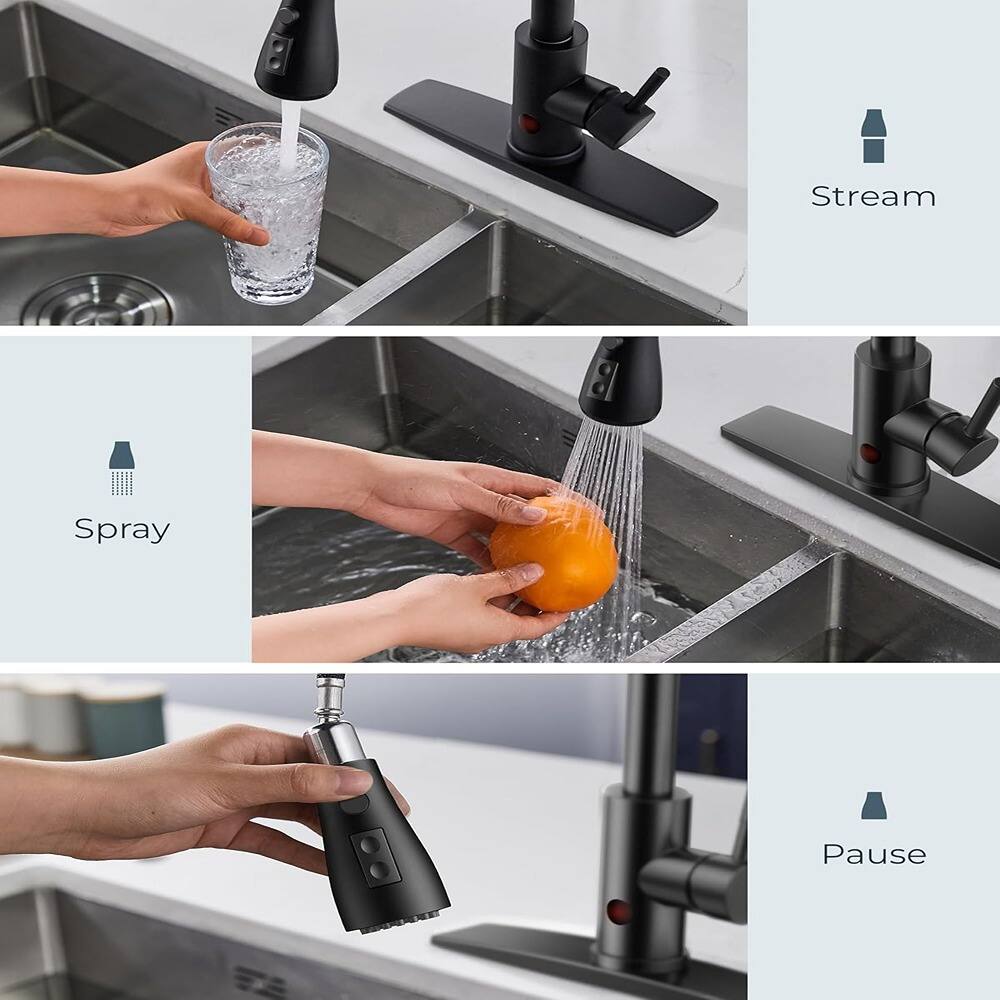 Stream

Spray

Pause