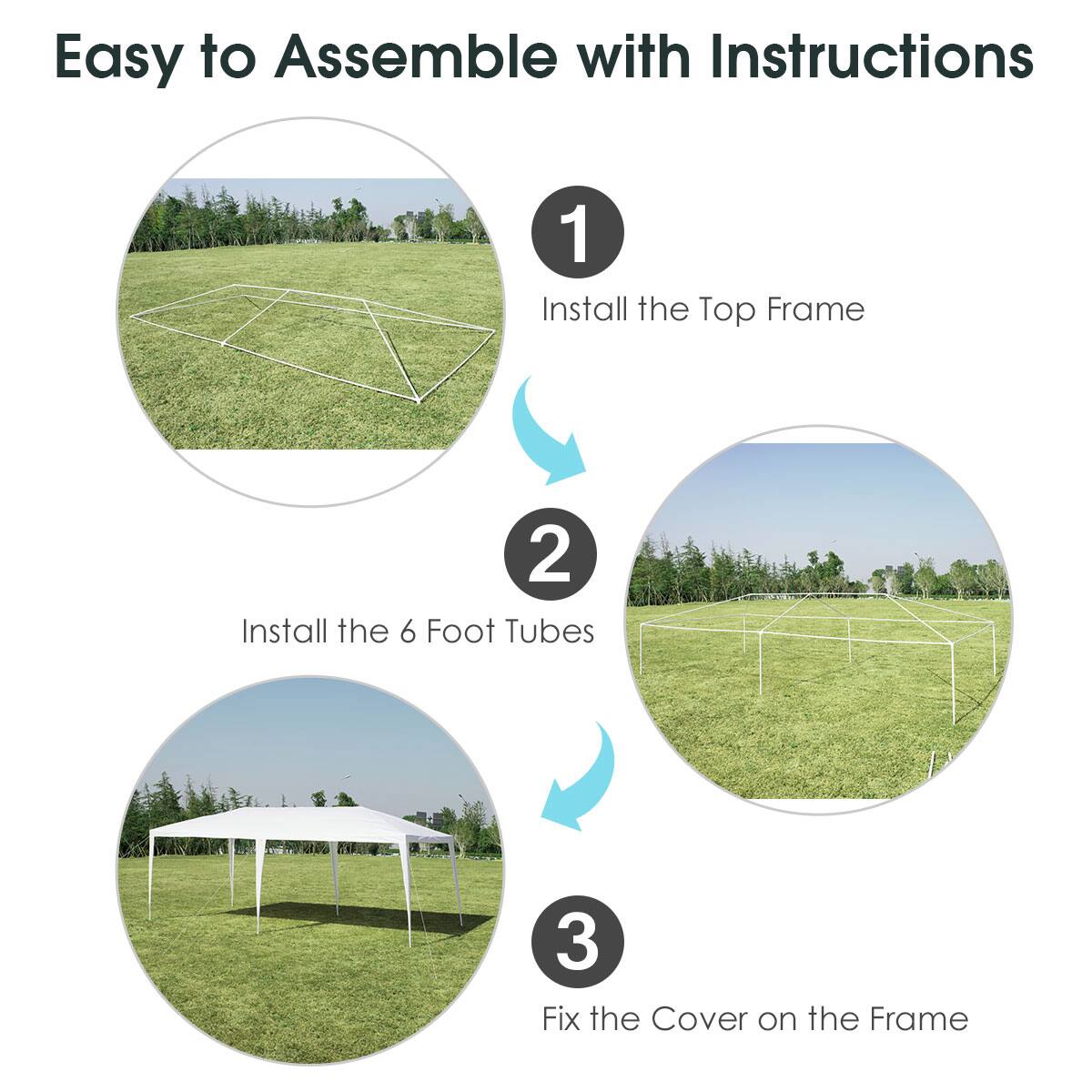 Easy to Assemble with Instructions

1

Install the Top Frame

2

Install the 6 Foot Tubes

3

Fix the Cover on the Frame