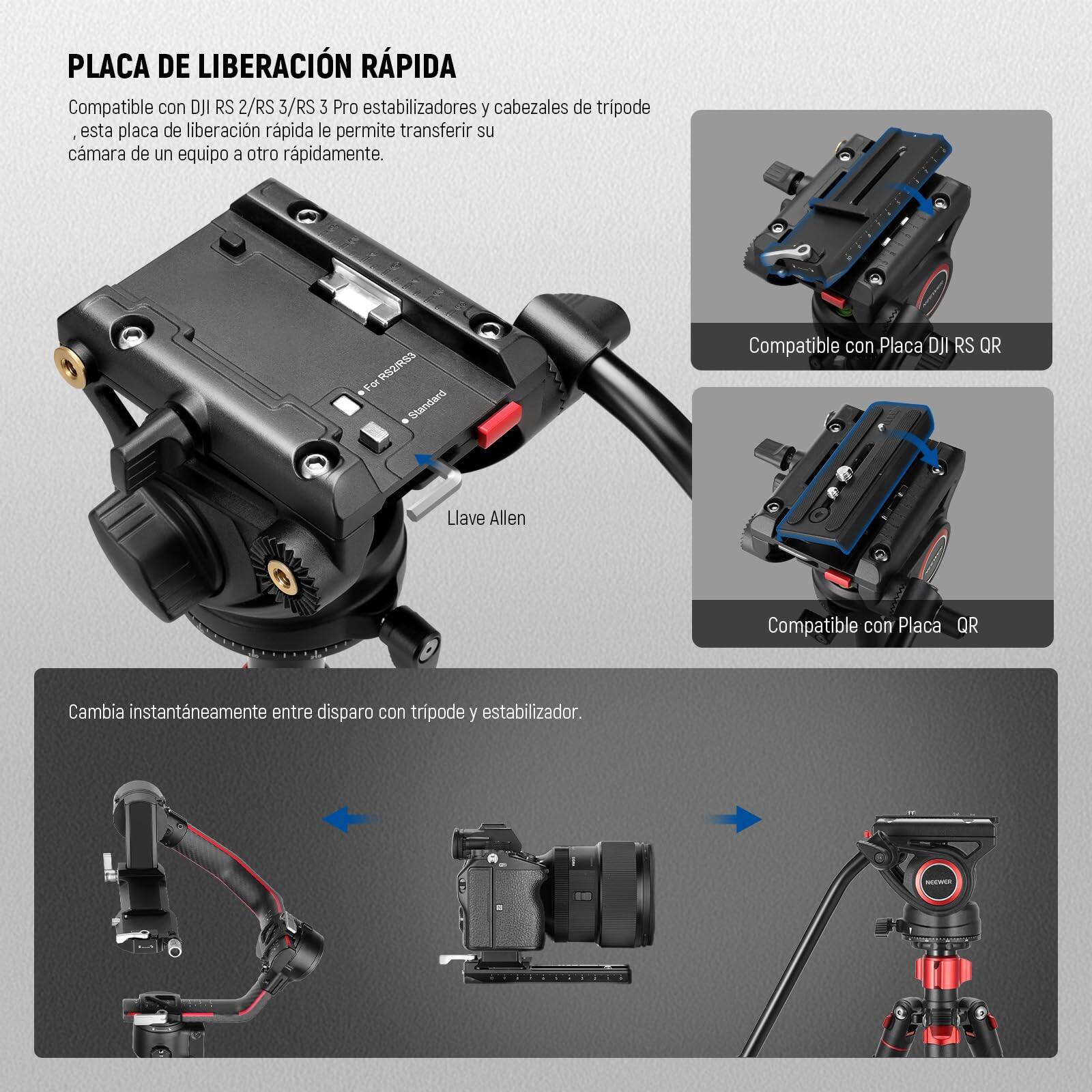 PLACA DE LIBERACIÓN RÁPIDA

Compatible con DJI RS 2/RS 3/RS 3 Pro estabilizadores y cabezales de trípode , esta placa de liberación rápida le permite transferir su cámara de un equipo a otro rápidamente.

For RS2/RS3
Standard

Llave Allen

Compatible con Placa DJI RS QR

Compatible con Placa QR

Cambia instantáneamente entre disparo con trípode y estabilizador.

NEEWER