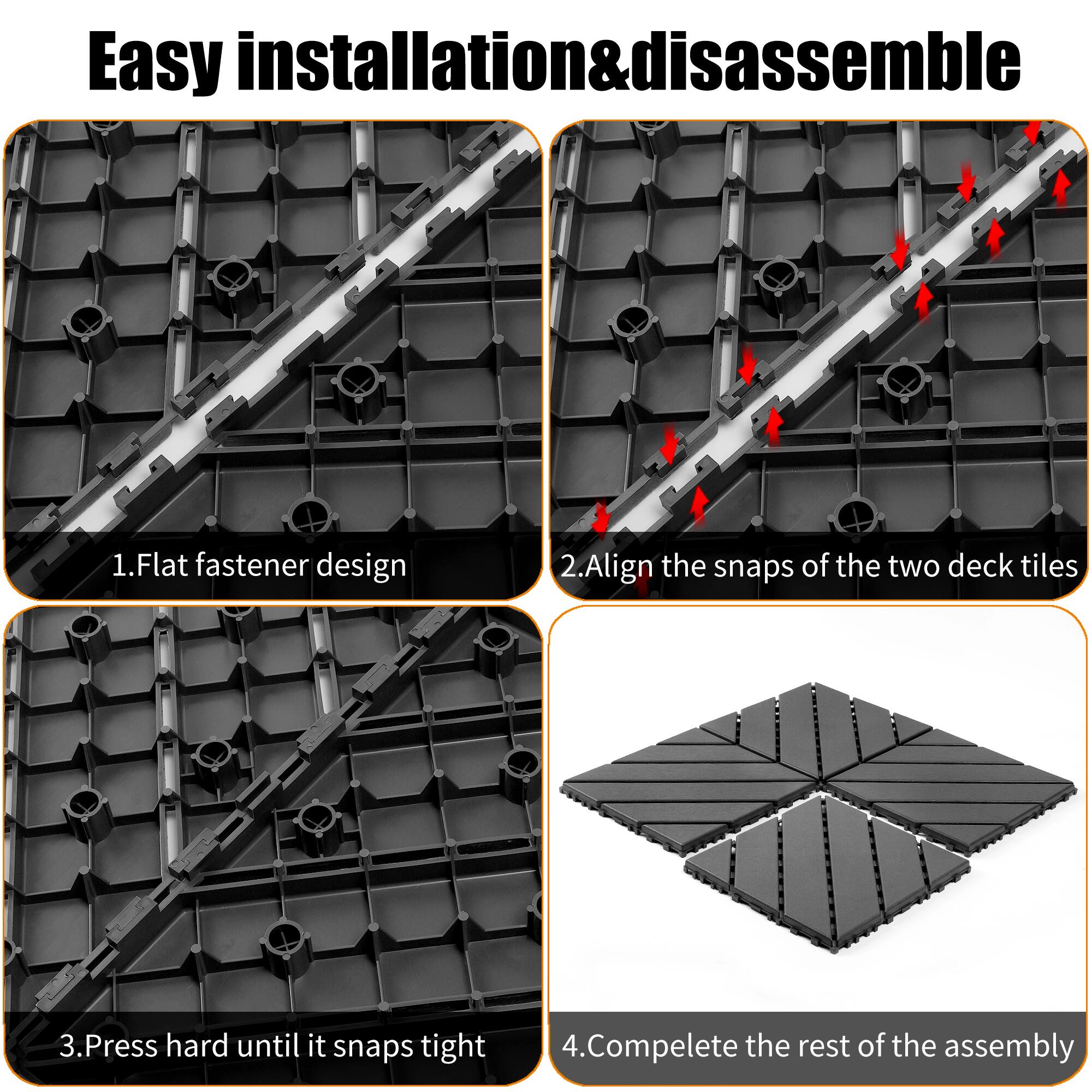 Easy installation&disassemble

1.Flat fastener design

2.Align the snaps of the two deck tiles

3.Press hard until it snaps tight

4.Compelete the rest of the assembly