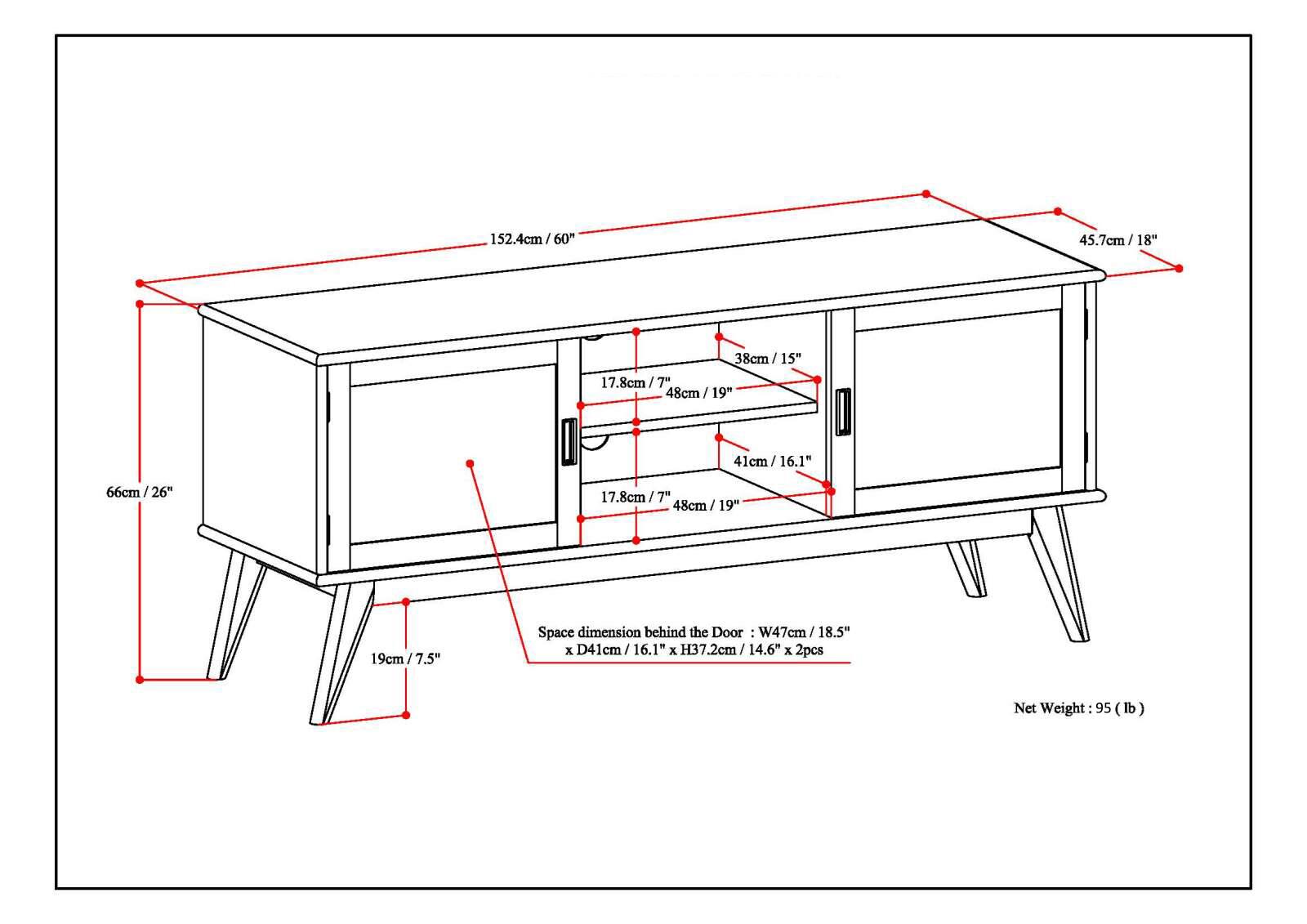 152.4cm / 60"

45.7cm / 18"

38cm / 15"

17.8cm / 7"

48cm / 19"

66cm / 26"

41cm / 16.1"

17.8cm / 7"

48cm / 19"

Space dimension behind the Door : W47cm / 18.5" x D41cm / 16.1" x H37.2cm / 14.6" x 2pcs

19cm / 7.5"

Net Weight : 95 ( lb )