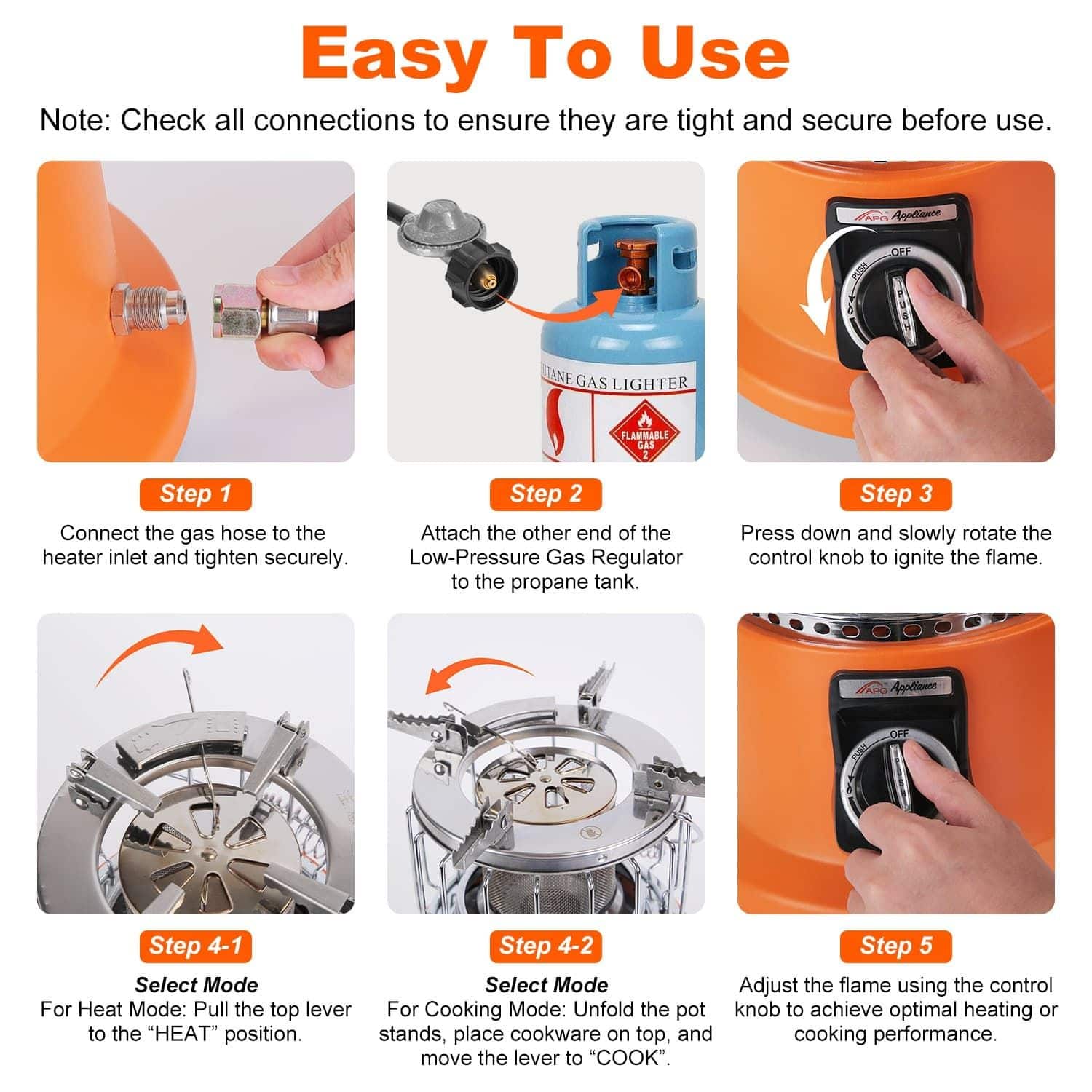 Easy To Use

Note: Check all connections to ensure they are tight and secure before use.

UTANE GAS LIGHTER

FLAMMABLE GAS 2

APG Appliance

PUSH OFF

PUSH

Step 1

Connect the gas hose to the heater inlet and tighten securely.

Step 2

Attach the other end of the Low-Pressure Gas Regulator to the propane tank.

Step 3

Press down and slowly rotate the control knob to ignite the flame.

APG Appliance

PUSH OFF

PUSH

Step 4-1

Select Mode

For Heat Mode: Pull the top lever to the “HEAT” position.

Step 4-2

Select Mode

For Cooking Mode: Unfold the pot stands, place cookware on top, and move the lever to “COOK”.

Step 5

Adjust the flame using the control knob to achieve optimal heating or cooking performance.