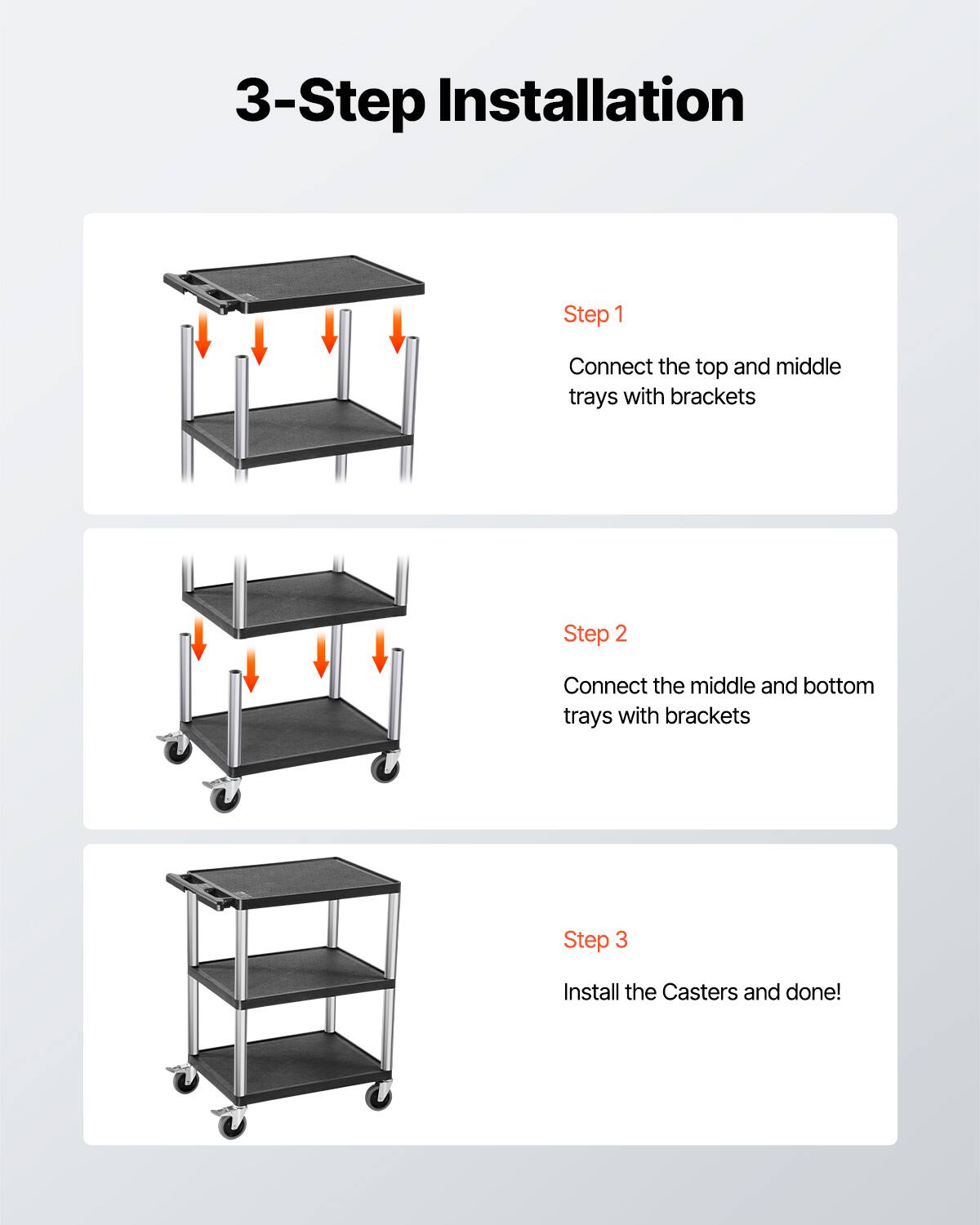 3-Step Installation

Step 1

Connect the top and middle trays with brackets

Step 2

Connect the middle and bottom trays with brackets

Step 3

Install the Casters and done!