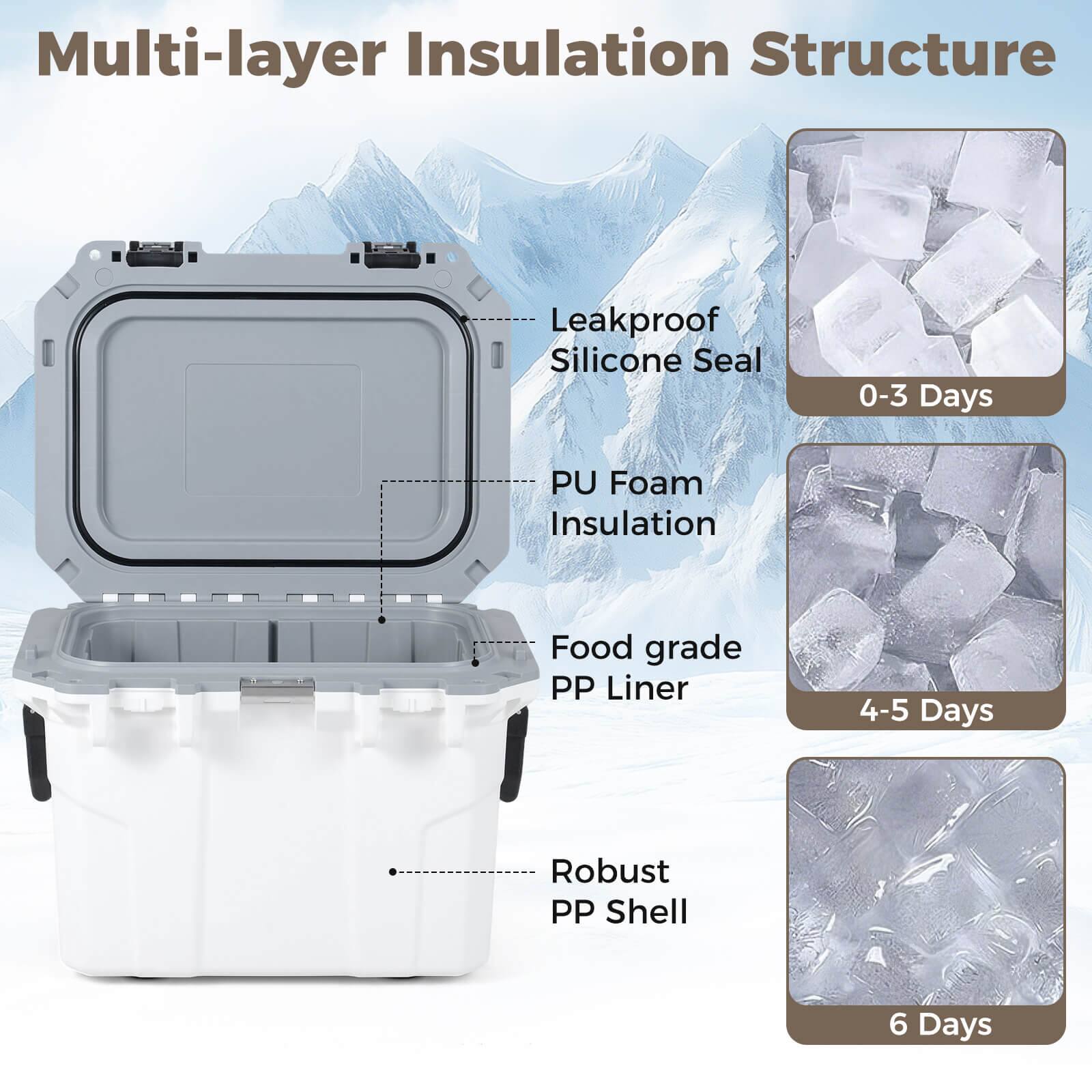 Multi-layer Insulation Structure

Leakproof Silicone Seal

PU Foam Insulation

Food grade PP Liner

Robust PP Shell

0-3 Days

4-5 Days

6 Days