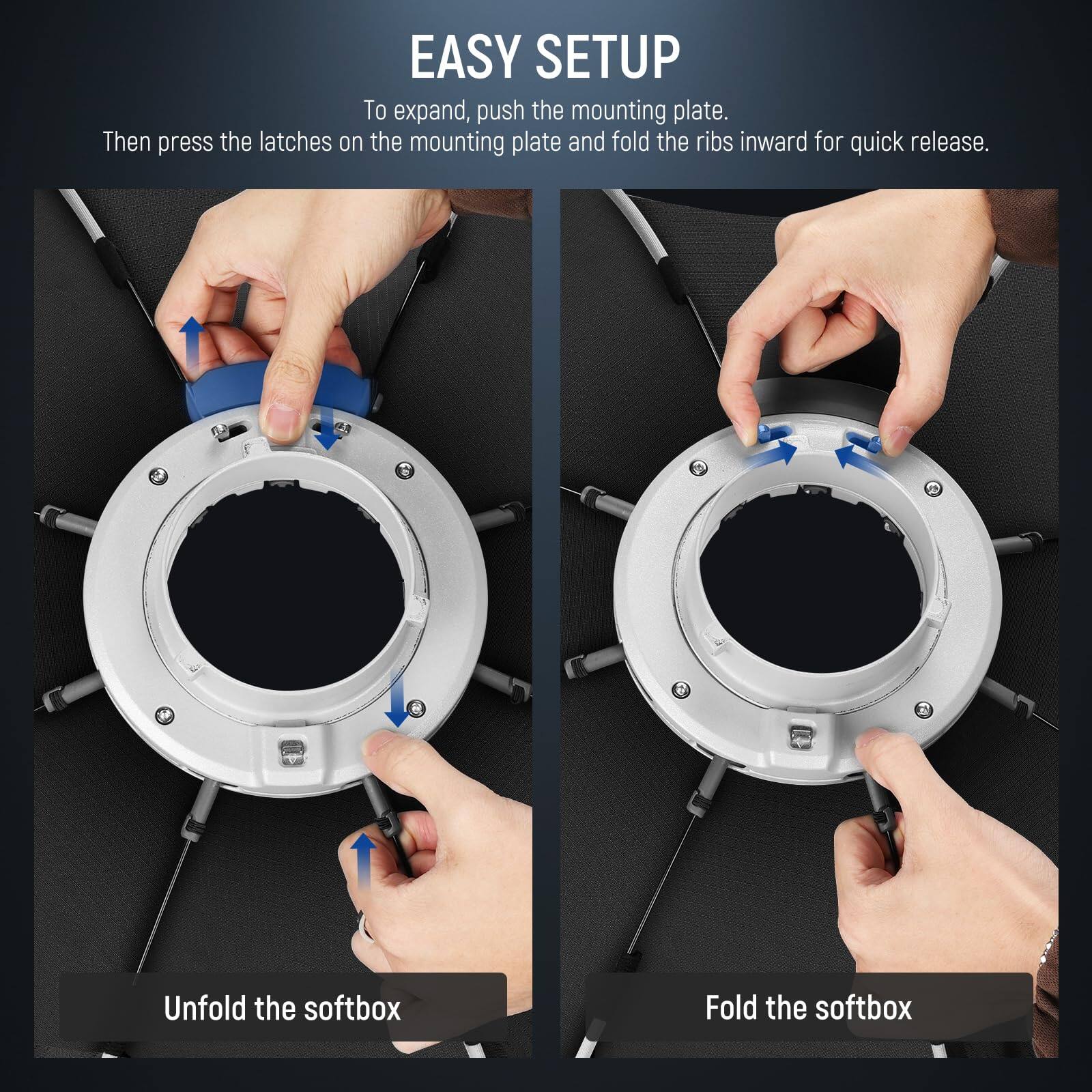 EASY SETUP

To expand, push the mounting plate.
Then press the latches on the mounting plate and fold the ribs inward for quick release.

Unfold the softbox

Fold the softbox