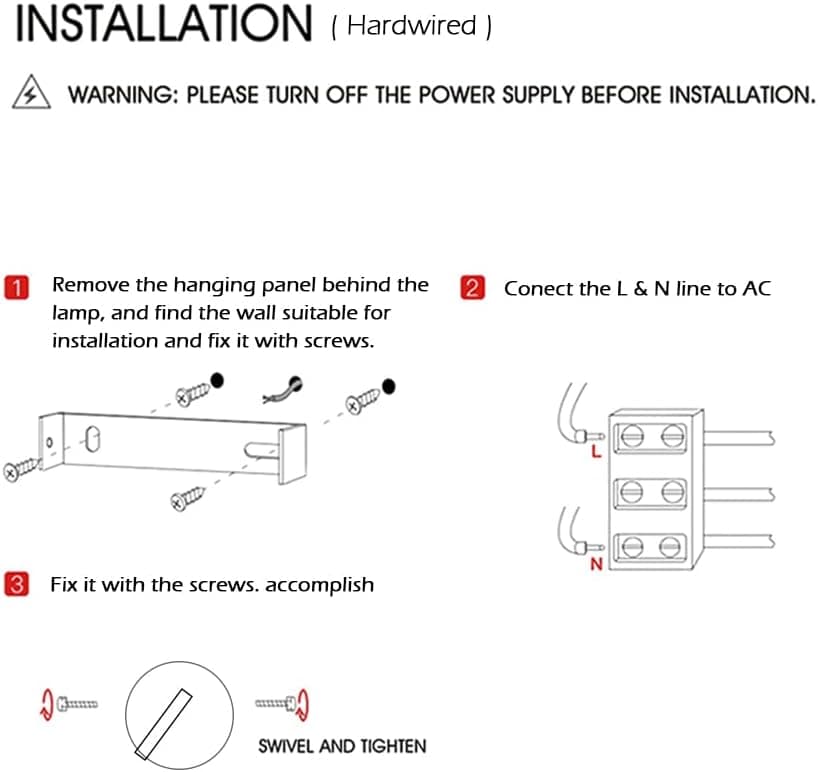 INSTALLATION ( Hardwired )

WARNING: PLEASE TURN OFF THE POWER SUPPLY BEFORE INSTALLATION.

1 Remove the hanging panel behind the lamp, and find the wall suitable for installation and fix it with screws.

2 Conect the L & N line to AC

L

N

3 Fix it with the screws. accomplish

SWIVEL AND TIGHTEN