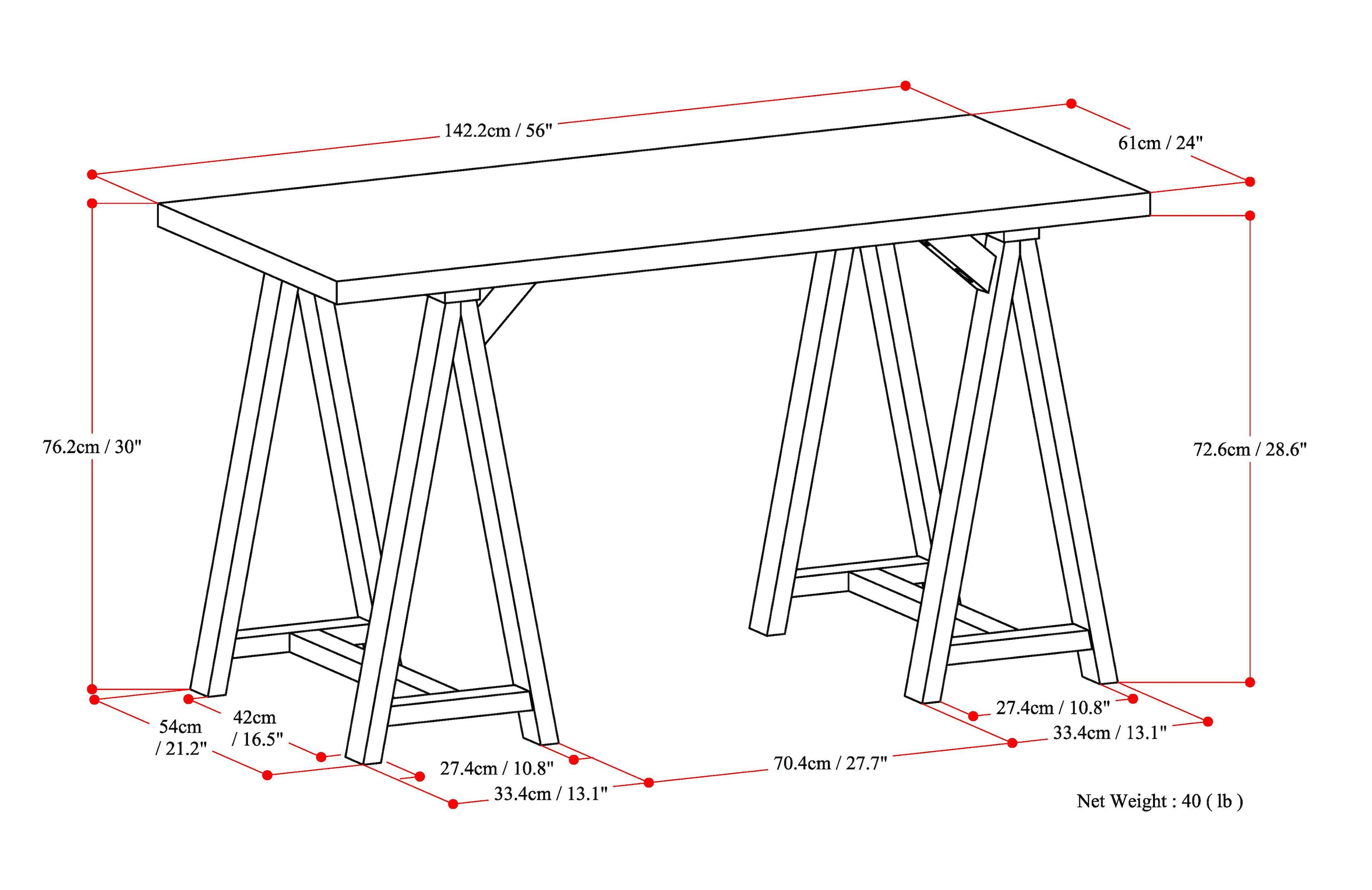 142.2cm / 56"

61cm / 24"

76.2cm / 30"

72.6cm / 28.6"

54cm / 21.2"

42cm / 16.5"

27.4cm / 10.8"

33.4cm / 13.1"

70.4cm / 27.7"

27.4cm / 10.8"

33.4cm / 13.1"

Net Weight : 40 ( lb )