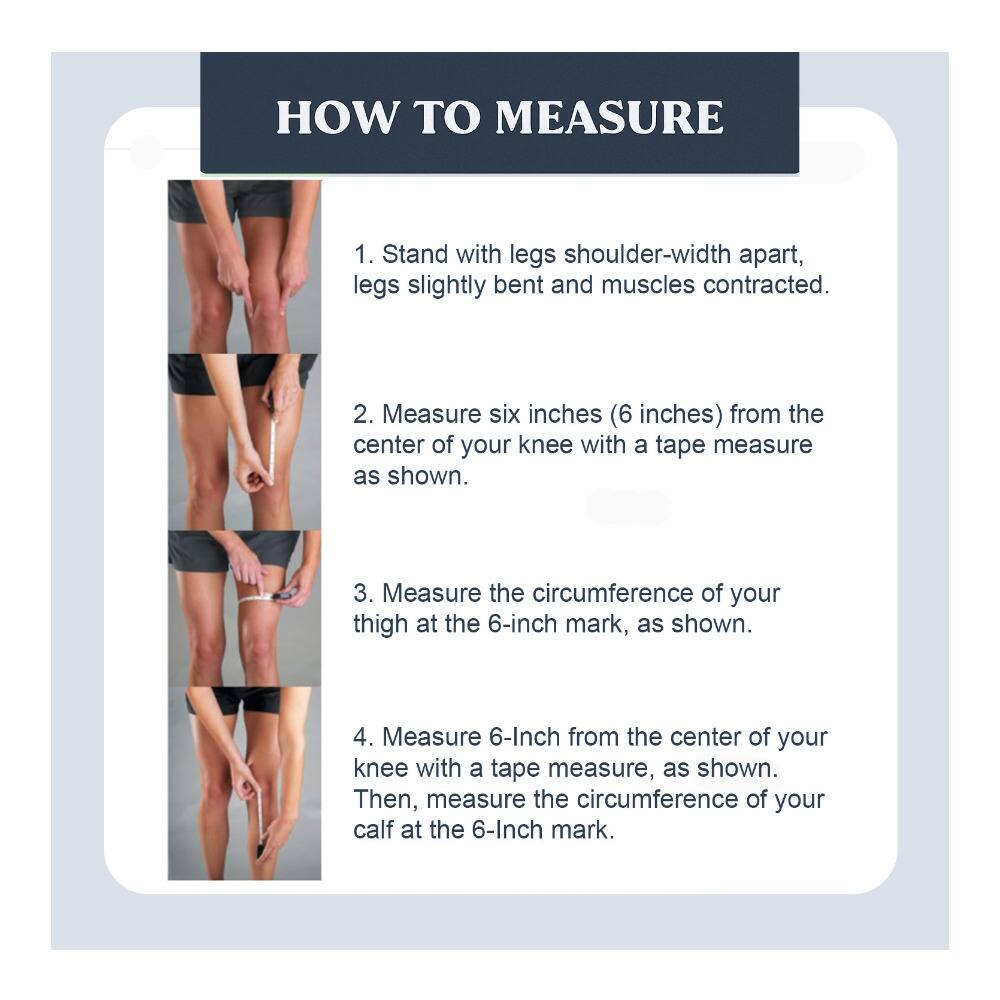 HOW TO MEASURE

1. Stand with legs shoulder-width apart, legs slightly bent and muscles contracted.

2. Measure six inches (6 inches) from the center of your knee with a tape measure as shown.

3. Measure the circumference of your thigh at the 6-inch mark, as shown.

4. Measure 6-Inch from the center of your knee with a tape measure, as shown. Then, measure the circumference of your calf at the 6-Inch mark.