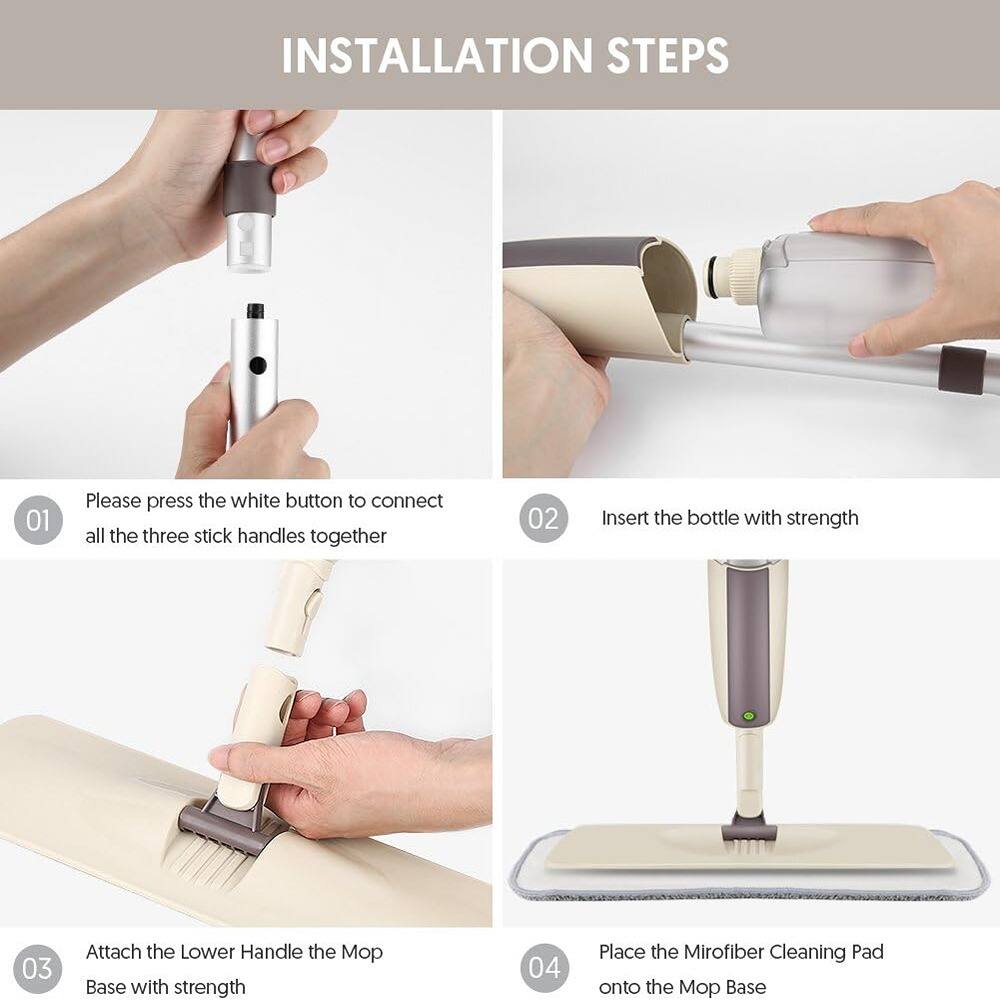 INSTALLATION STEPS

01 Please press the white button to connect all the three stick handles together

02 Insert the bottle with strength

03 Attach the Lower Handle the Mop Base with strength

04 Place the Mirofiber Cleaning Pad onto the Mop Base