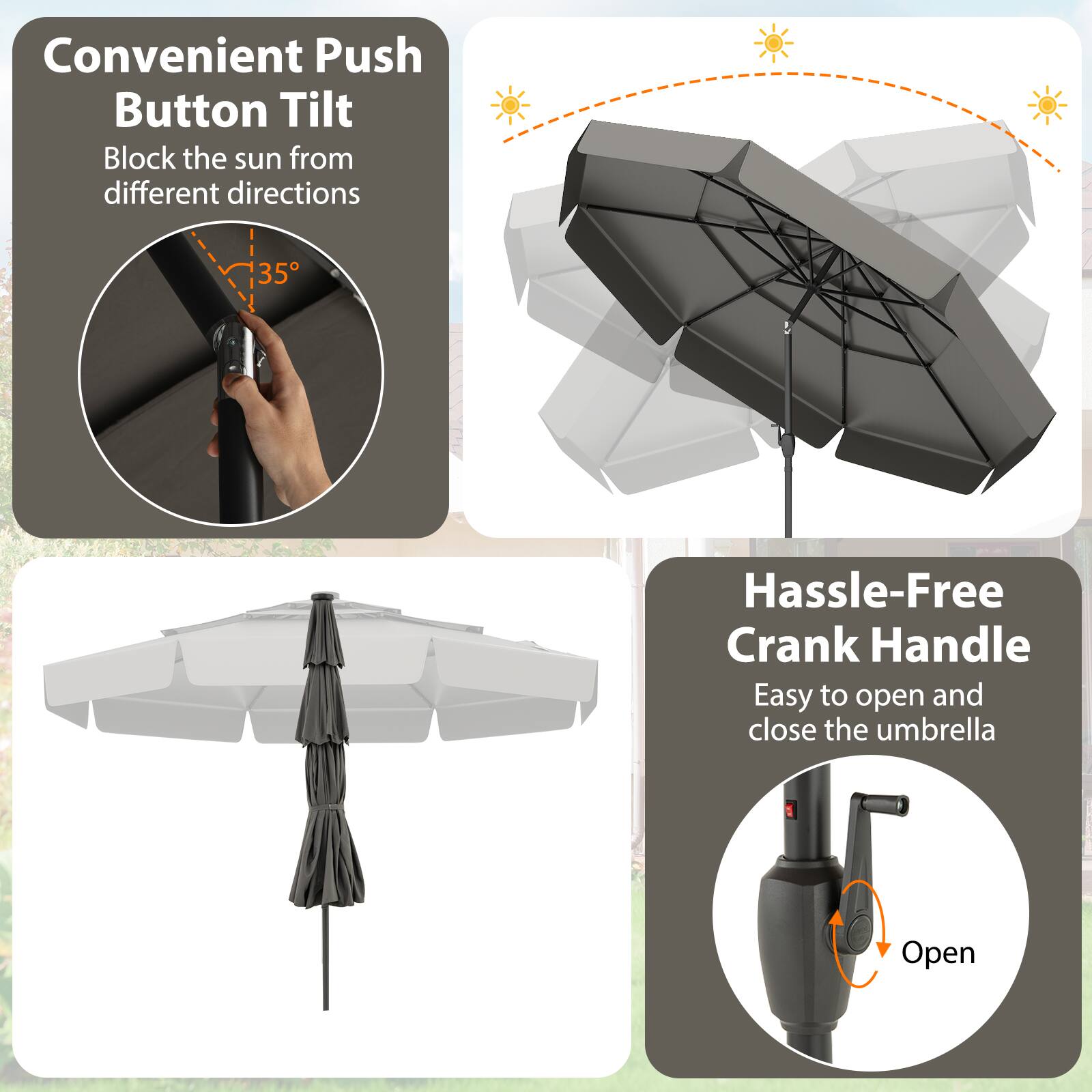 Convenient Push Button Tilt

Block the sun from different directions

35°

Hassle-Free Crank Handle

Easy to open and close the umbrella

Open