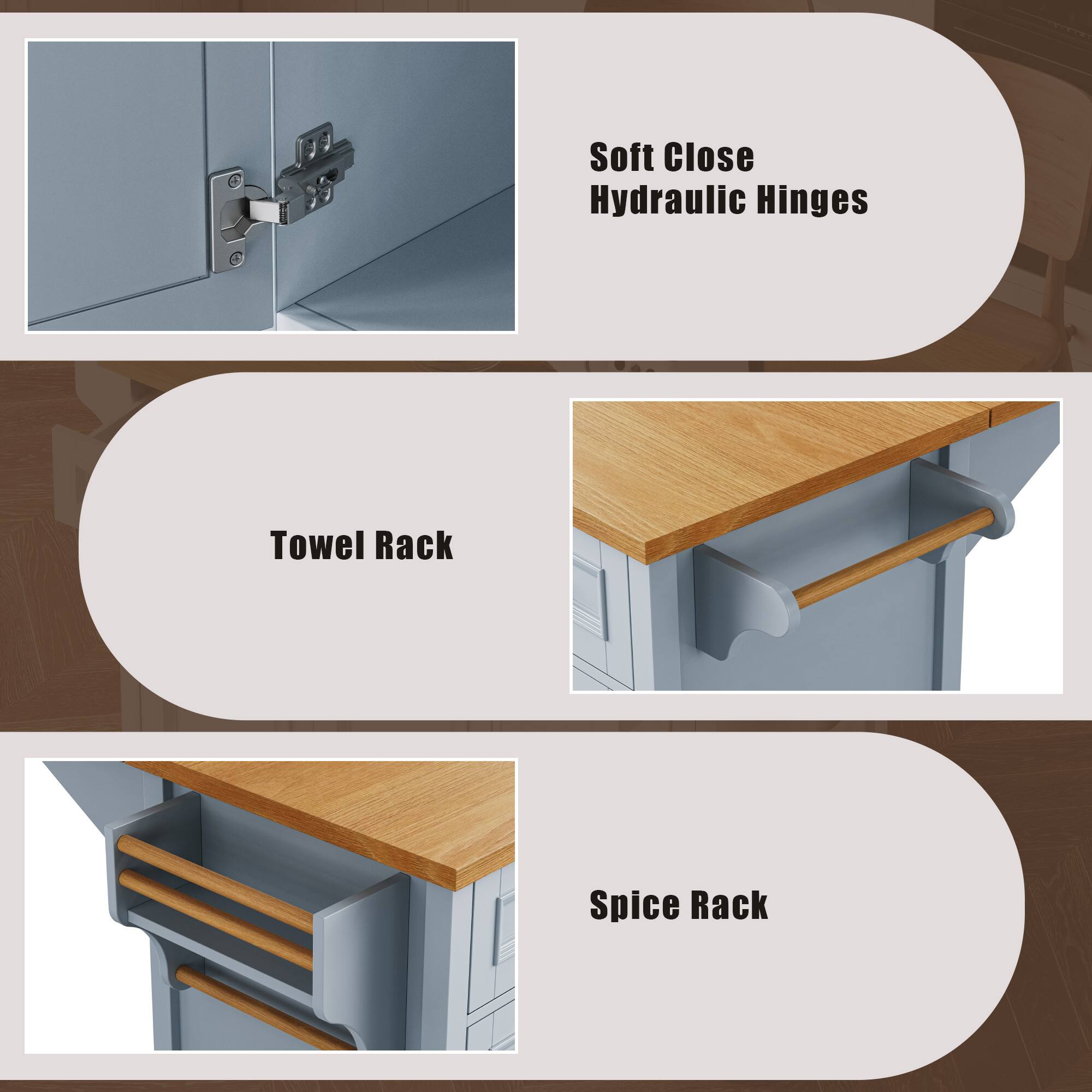 Soft Close
Hydraulic Hinges

Towel Rack

Spice Rack