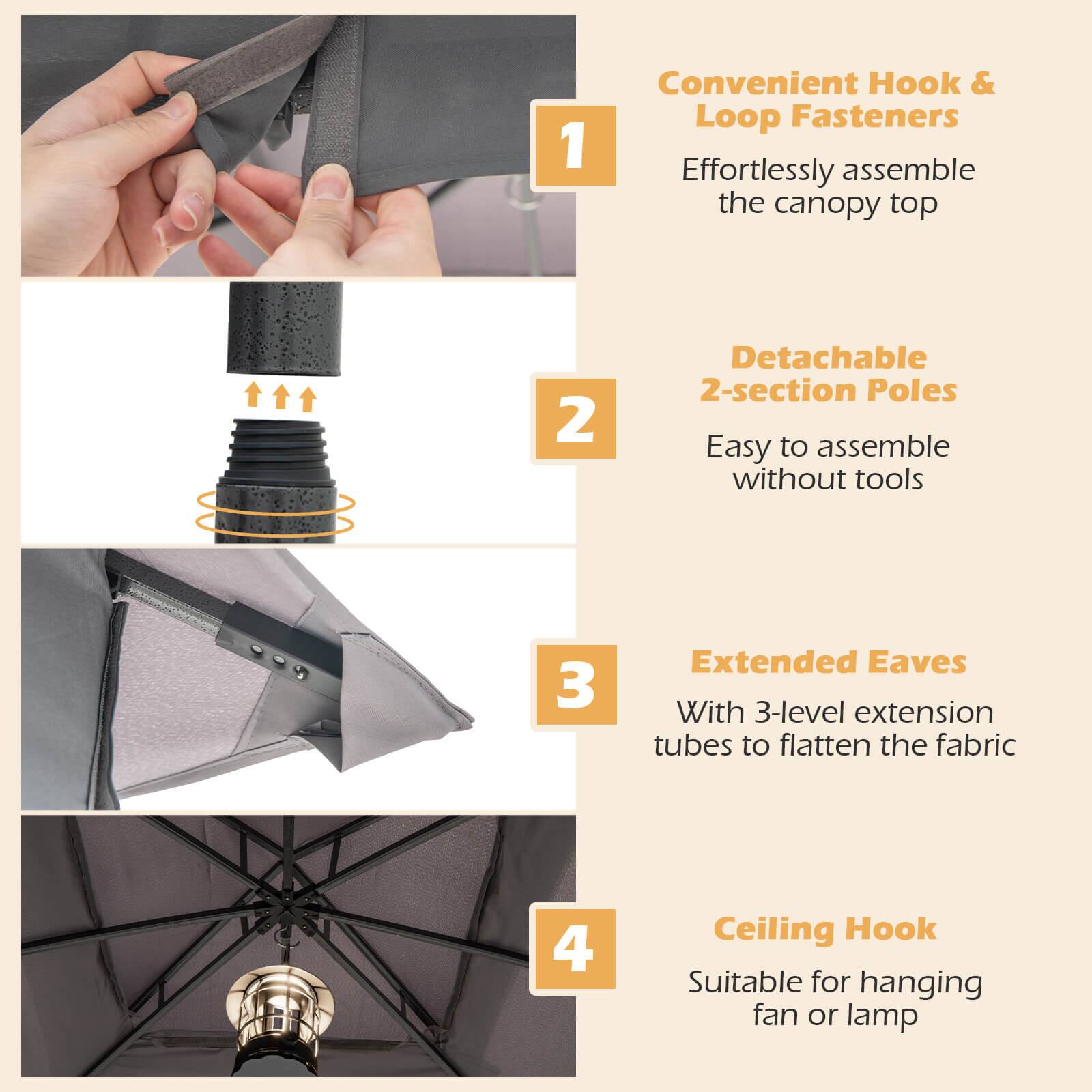 1

Convenient Hook & Loop Fasteners

Effortlessly assemble the canopy top

2

Detachable 2-section Poles

Easy to assemble without tools

3

Extended Eaves

With 3-level extension tubes to flatten the fabric

4

Ceiling Hook

Suitable for hanging fan or lamp