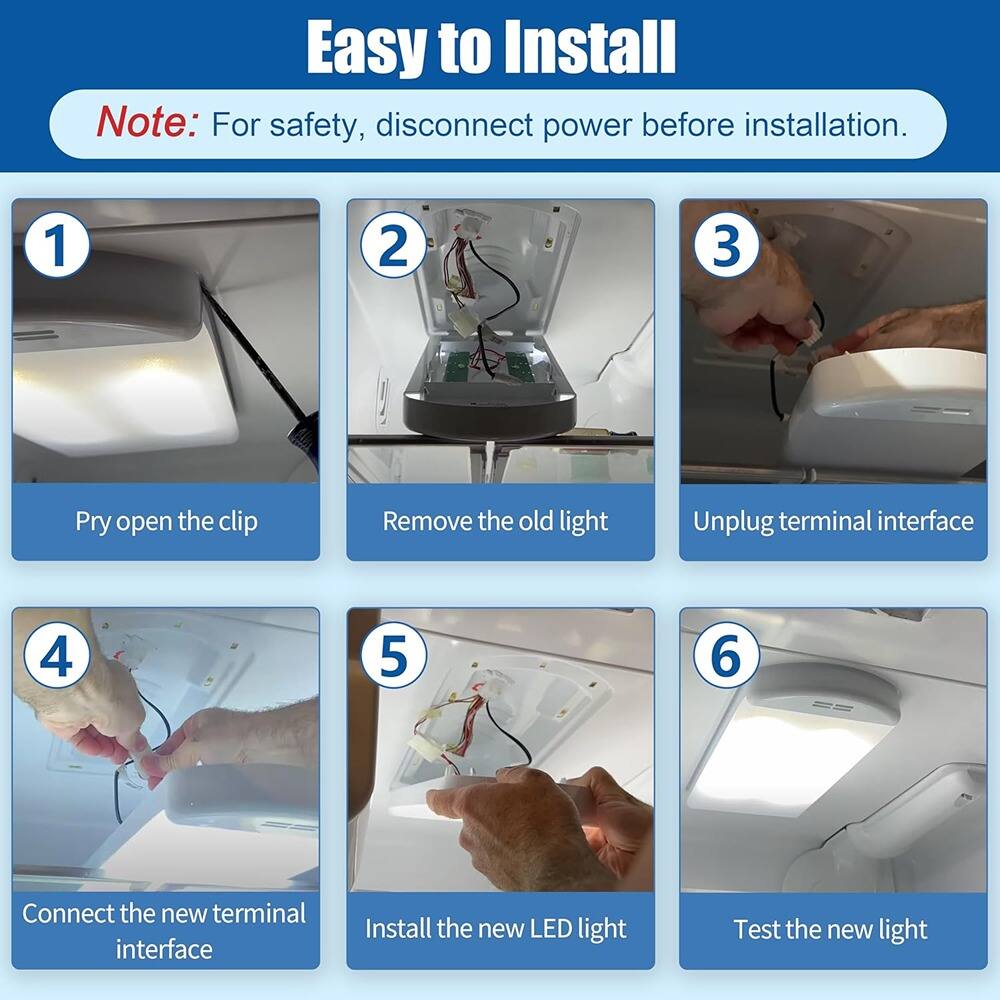 Easy to Install

Note: For safety, disconnect power before installation.

1
Pry open the clip

2
Remove the old light

3
Unplug terminal interface

4
Connect the new terminal interface

5
Install the new LED light

6
Test the new light