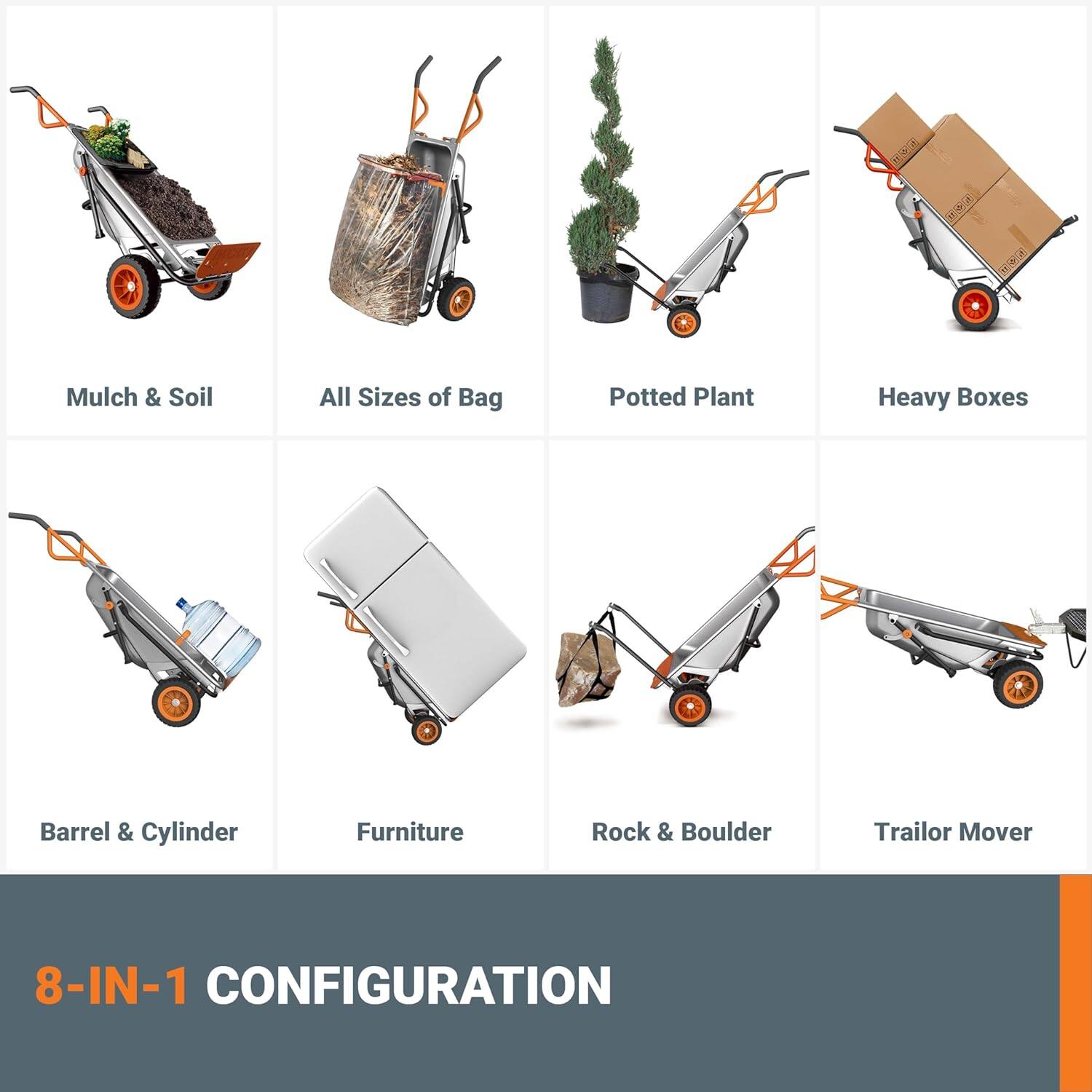 Mulch & Soil

All Sizes of Bag

Potted Plant

Heavy Boxes

Barrel & Cylinder

Furniture

Rock & Boulder

Trailor Mover

8-IN-1 CONFIGURATION