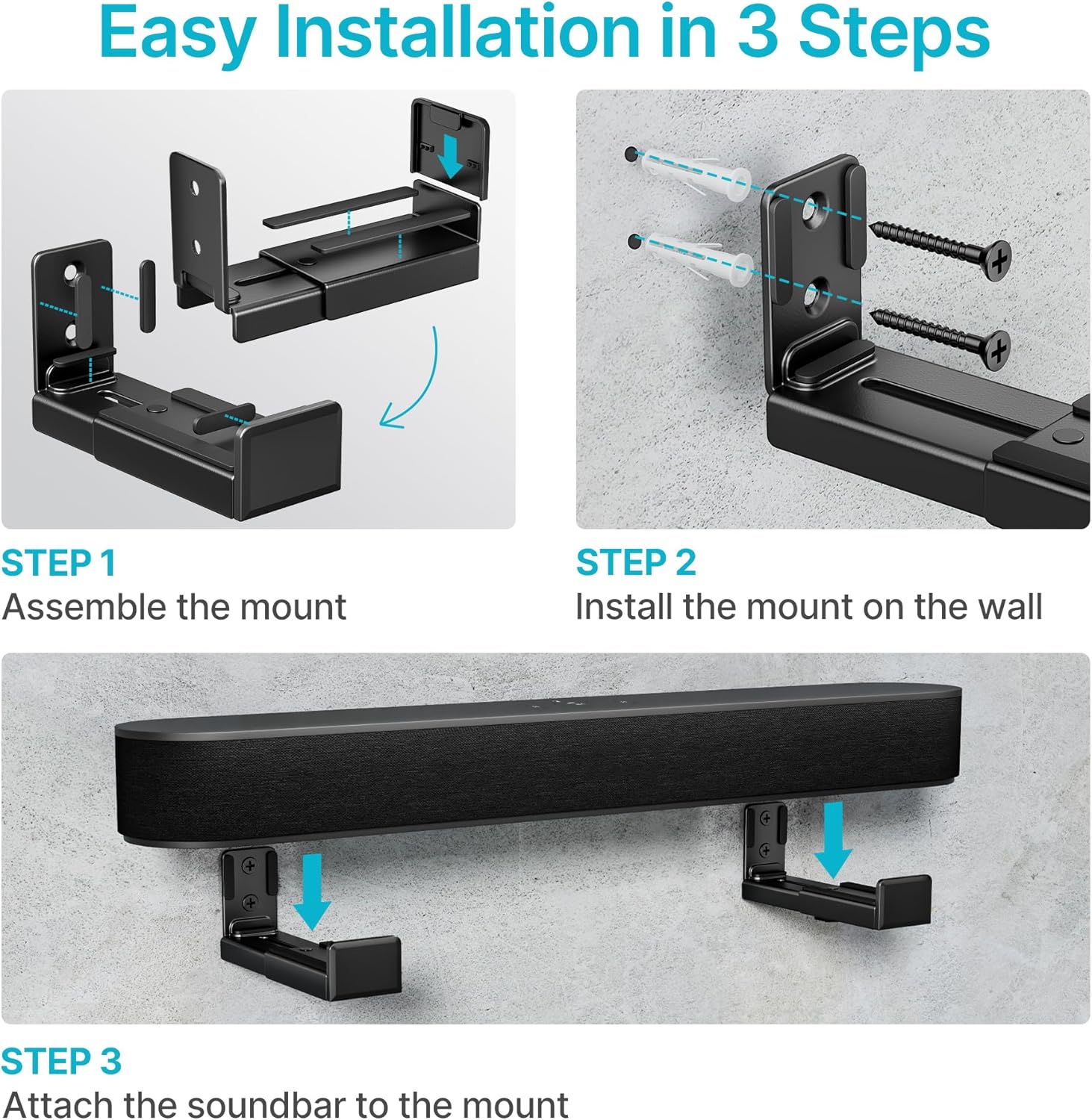 Easy Installation in 3 Steps

STEP 1
Assemble the mount

STEP 2
Install the mount on the wall

STEP 3
Attach the soundbar to the mount