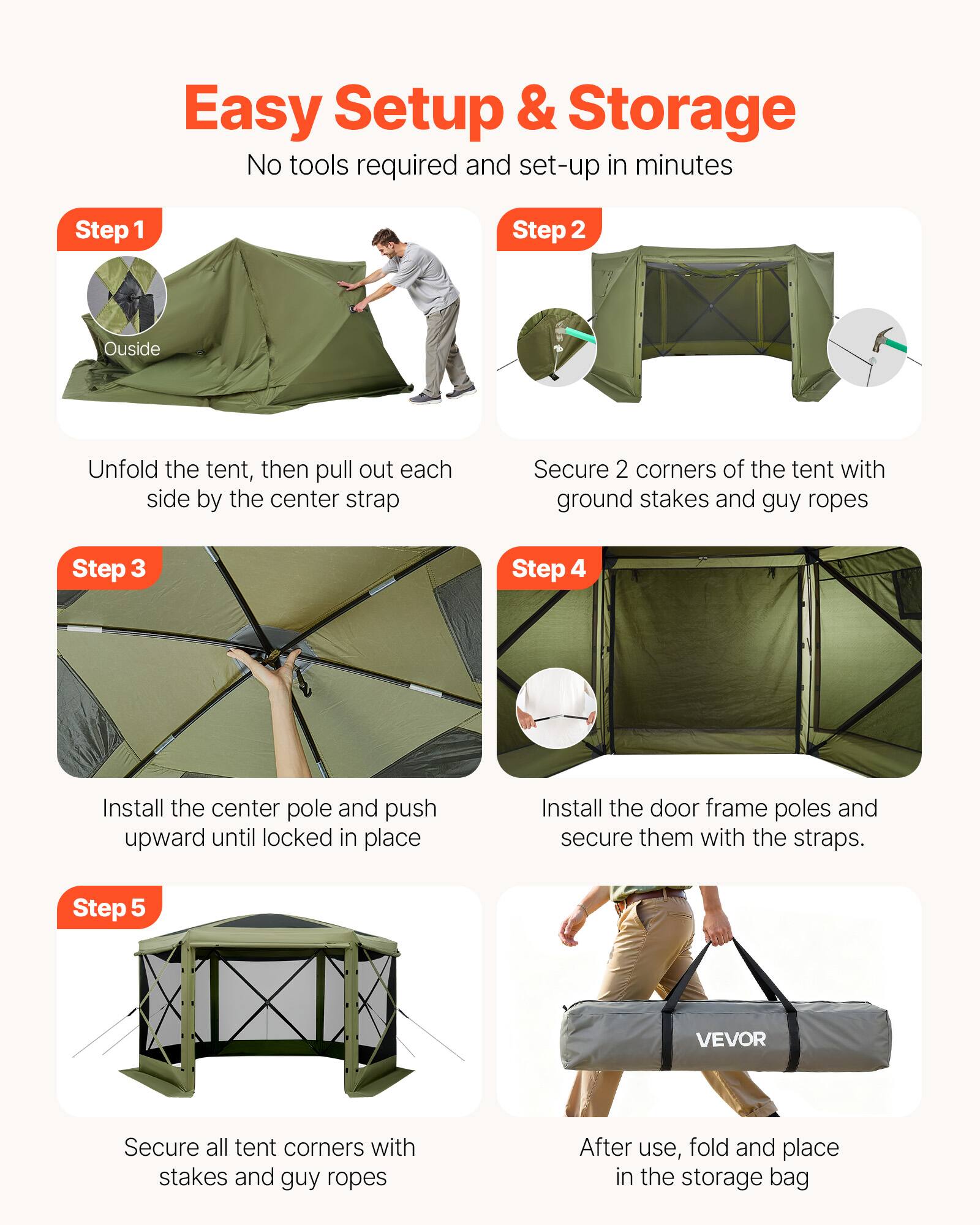 Easy Setup & Storage

No tools required and set-up in minutes

Step 1

Ouside

Unfold the tent, then pull out each side by the center strap

Step 2

Secure 2 corners of the tent with ground stakes and guy ropes

Step 3

Install the center pole and push upward until locked in place

Step 4

Install the door frame poles and secure them with the straps.

Step 5

Secure all tent corners with stakes and guy ropes

VEVOR

After use, fold and place in the storage bag