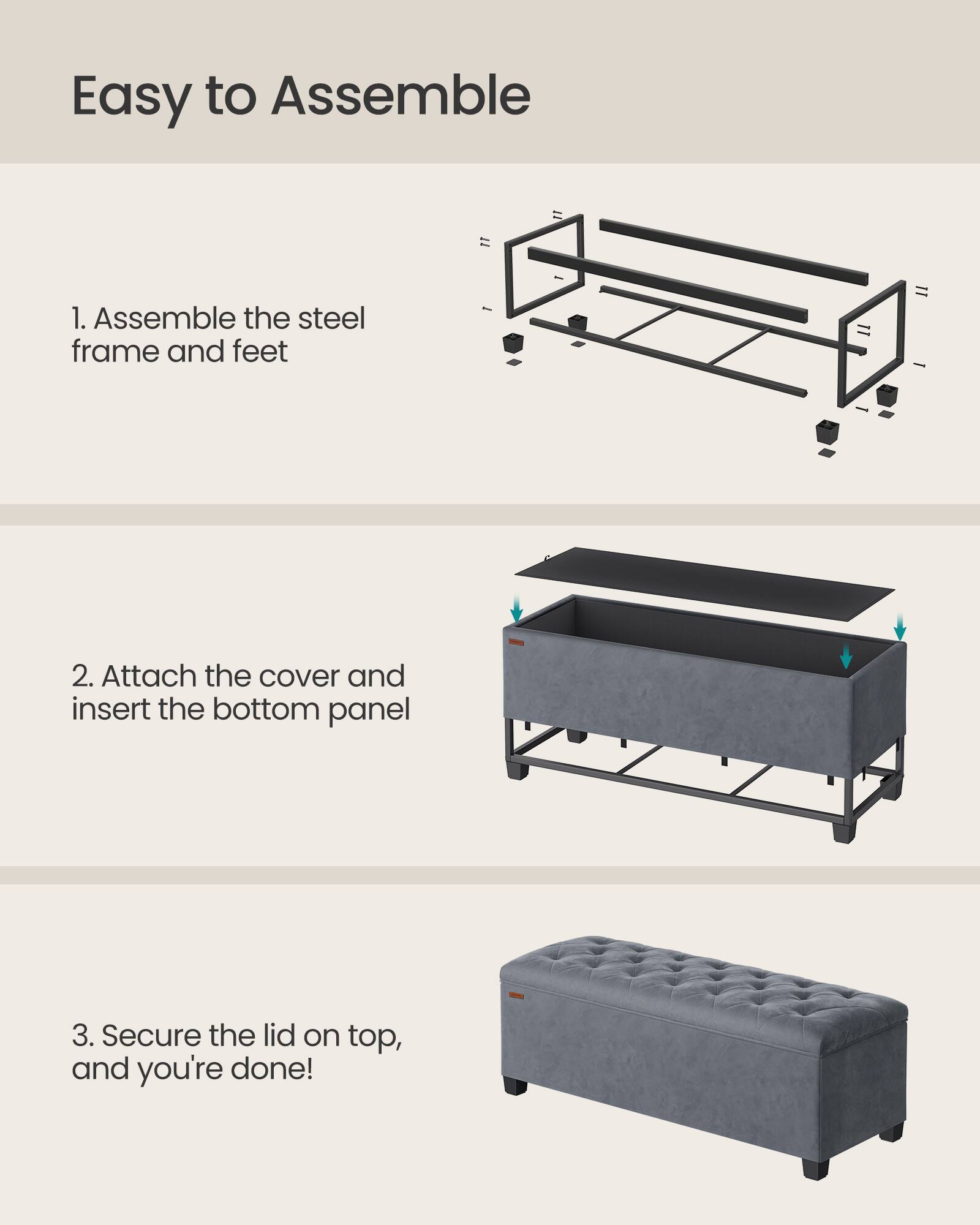 Easy to Assemble

1. Assemble the steel frame and feet

2. Attach the cover and insert the bottom panel

3. Secure the lid on top, and you're done!