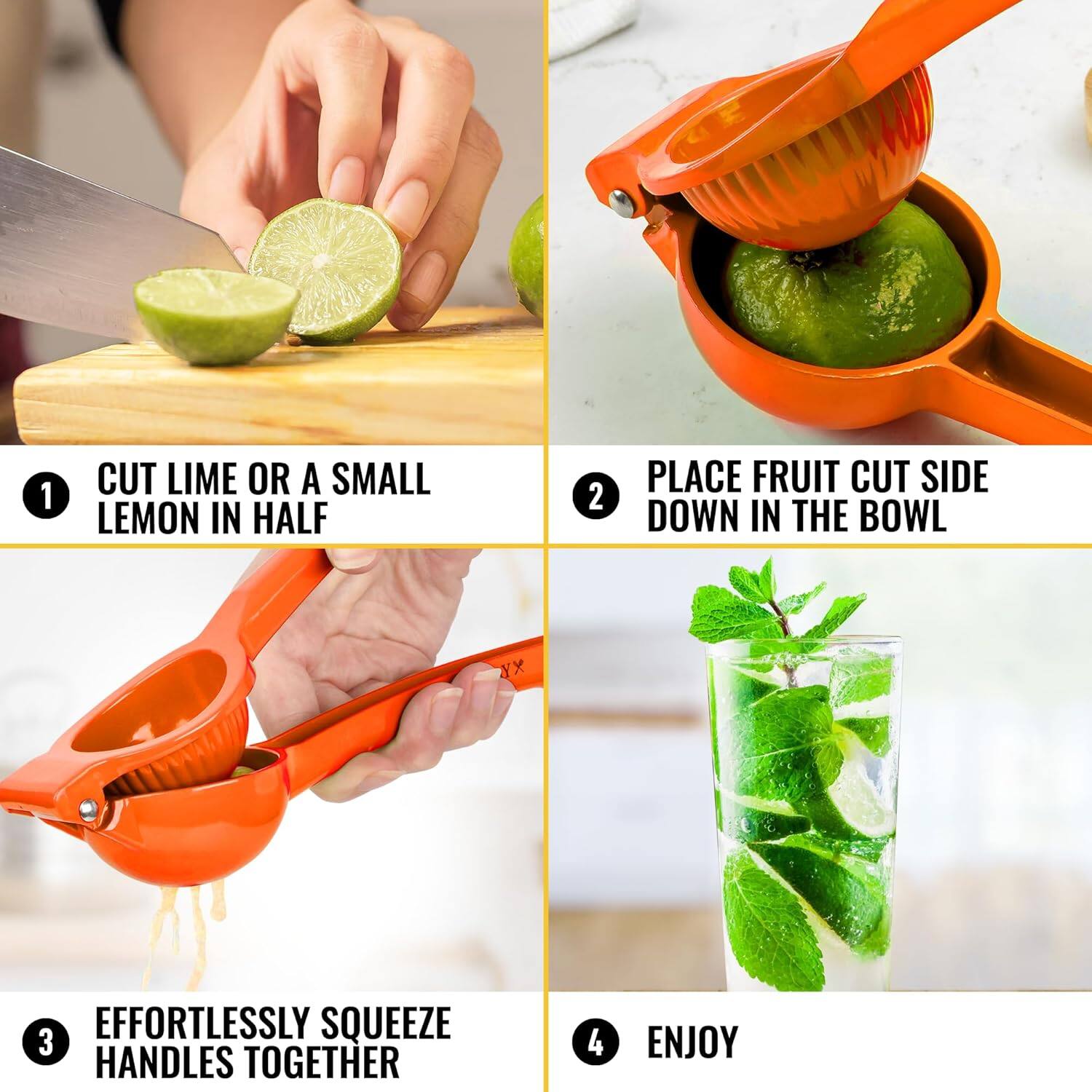 1 CUT LIME OR A SMALL LEMON IN HALF

2 PLACE FRUIT CUT SIDE DOWN IN THE BOWL

3 EFFORTLESSLY SQUEEZE HANDLES TOGETHER

4 ENJOY