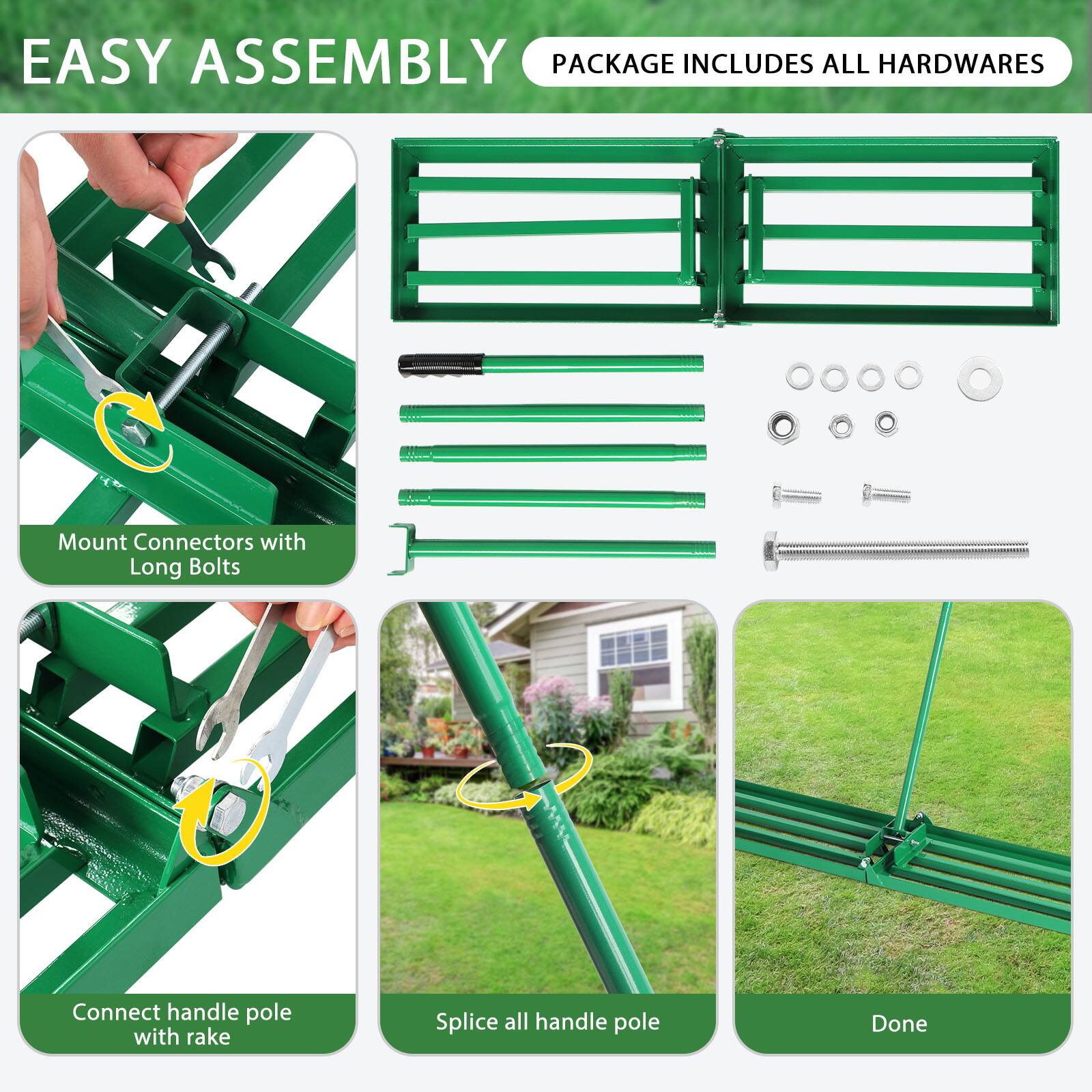 EASY ASSEMBLY

PACKAGE INCLUDES ALL HARDWARES

Mount Connectors with Long Bolts

Connect handle pole with rake

Splice all handle pole

Done