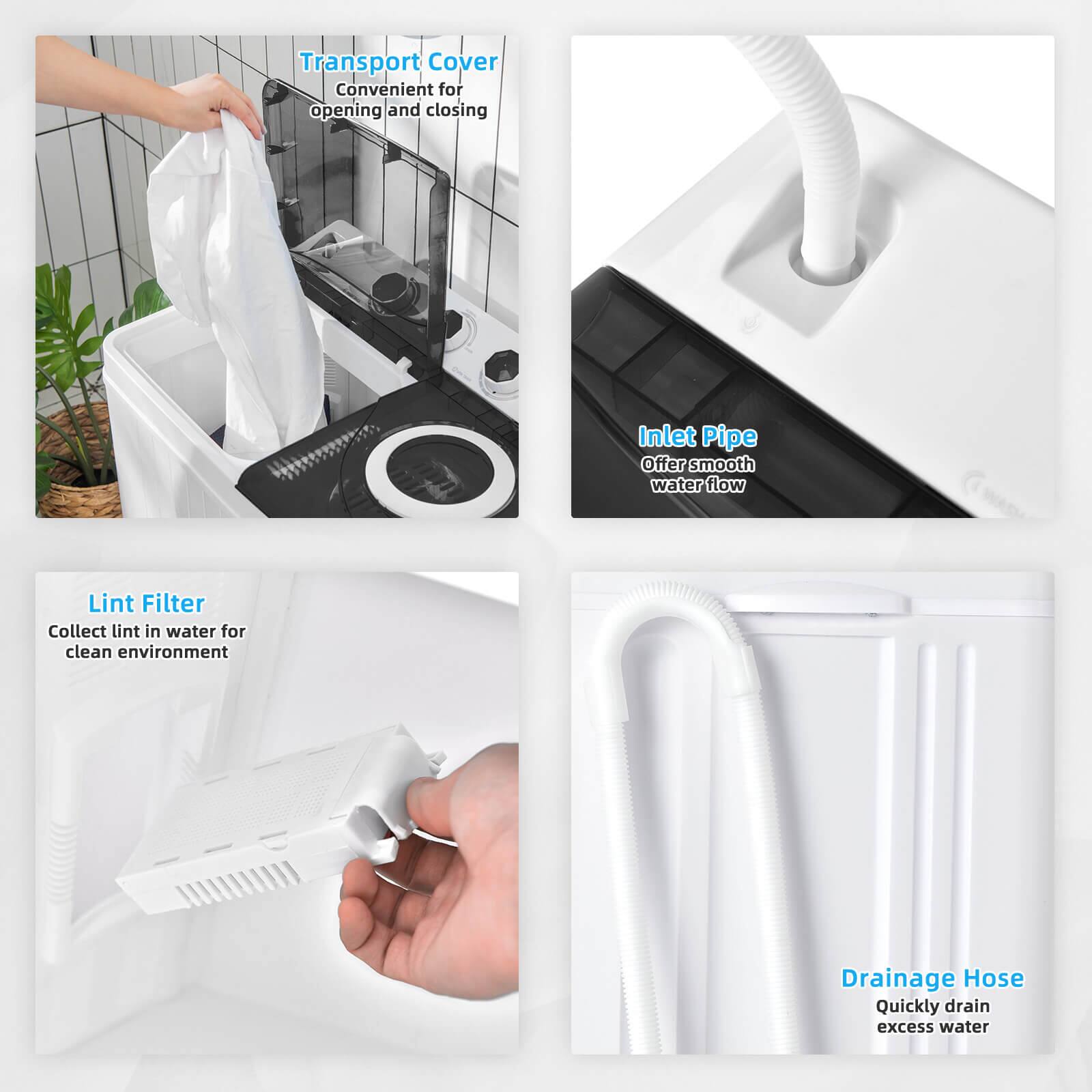 Transport Cover
Convenient for opening and closing

Inlet Pipe
Offer smooth water flow

Lint Filter
Collect lint in water for clean environment

Drainage Hose
Quickly drain excess water